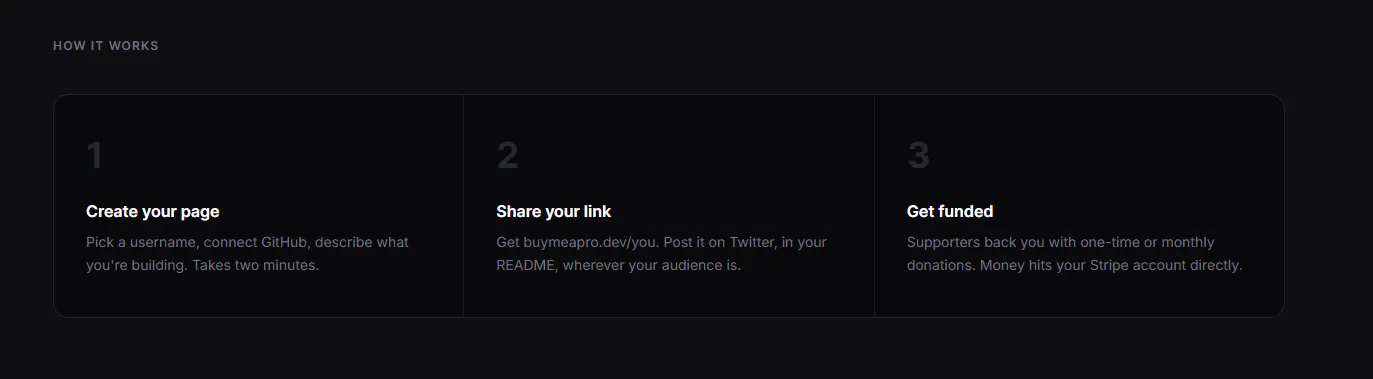 HOW IT WORKS

1

Create your page

Pick a username, connect GitHub, describe what you're building. Takes two minutes.

2

Share your link

Get buymeapro.dev/you. Post it on Twitter, in your README, wherever your audience is.

3

Get funded

Supporters back you with one-time or monthly donations. Money hits your Stripe account directly.