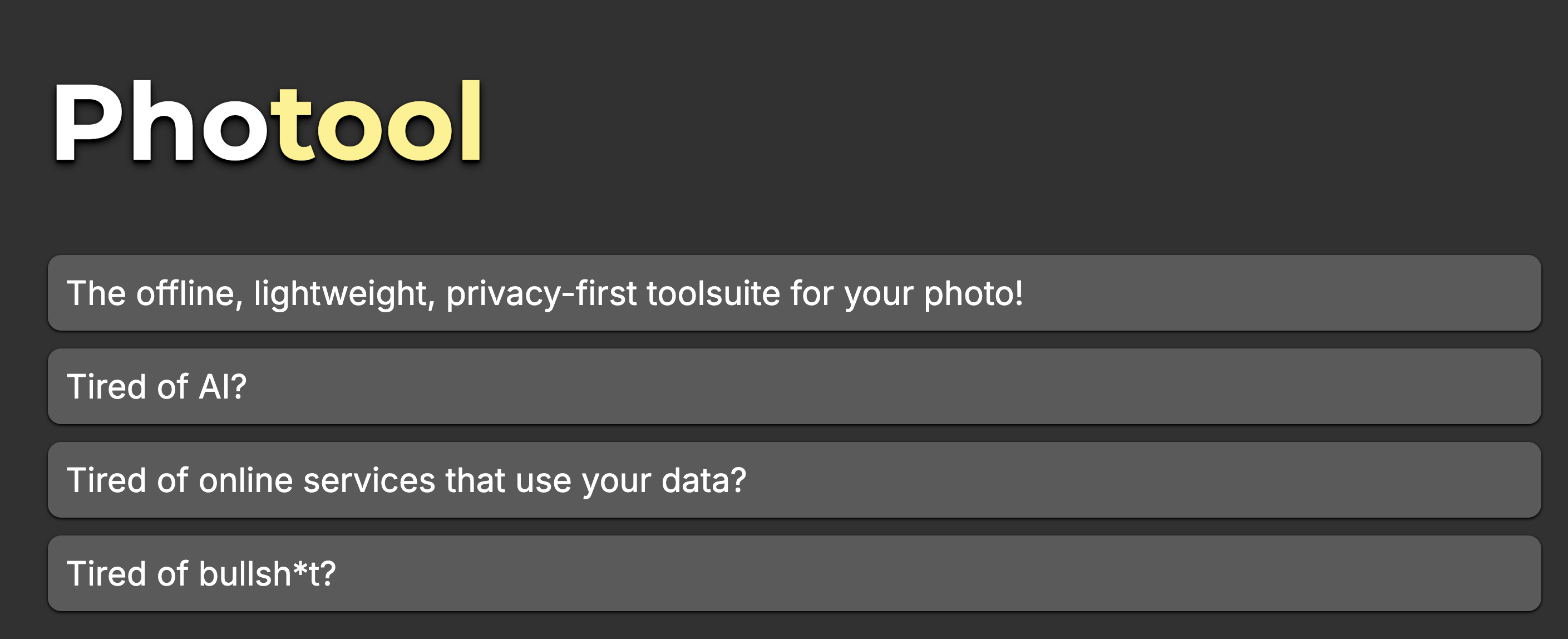 Photool

The offline, lightweight, privacy-first toolsuite for your photo!

Tired of AI?

Tired of online services that use your data?

Tired of bullsh*t?