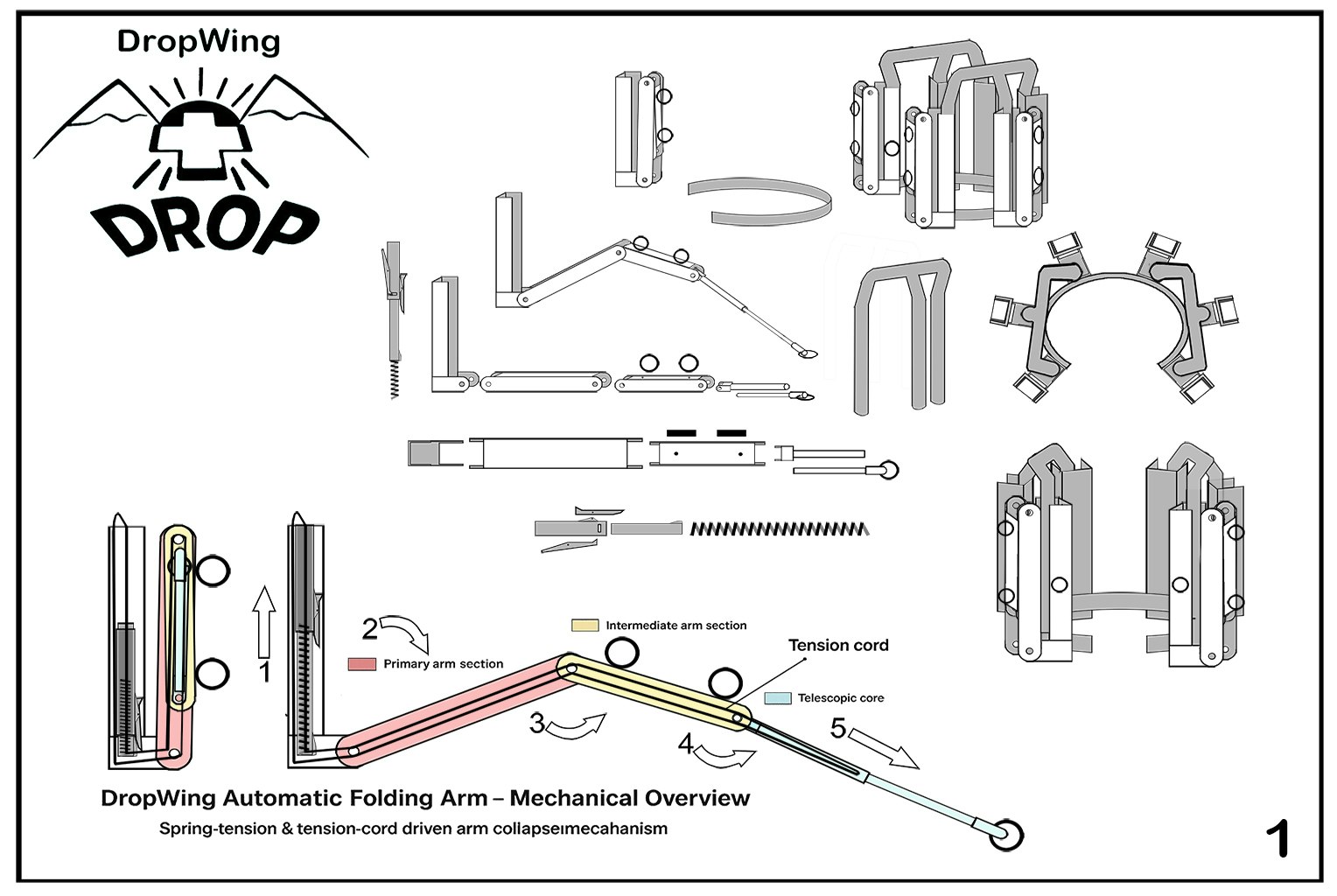 DropWing

DROP

1

2

Primary arm section

Intermediate arm section

Tension cord

Telescopic core

3

4

5

DropWing Automatic Folding Arm – Mechanical Overview

Spring-tension & tension-cord driven arm collapseımecahanism

1