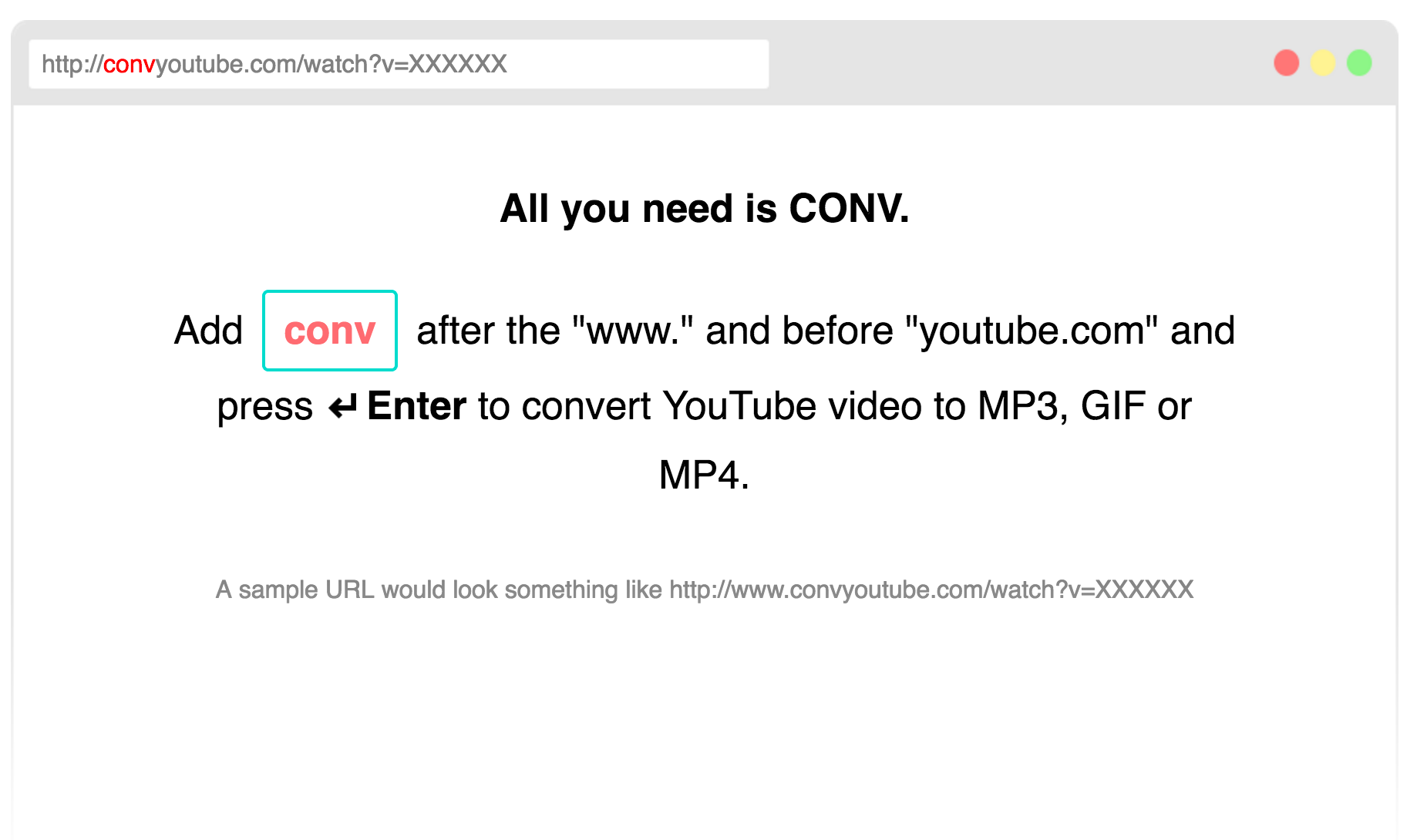 http://convyoutube.com/watch?v=XXXXXX

All you need is CONV.

Add conv after the "www." and before "youtube.com" and press ↵ Enter to convert YouTube video to MP3, GIF or MP4.

A sample URL would look something like http://www.convyoutube.com/watch?v=XXXXXX