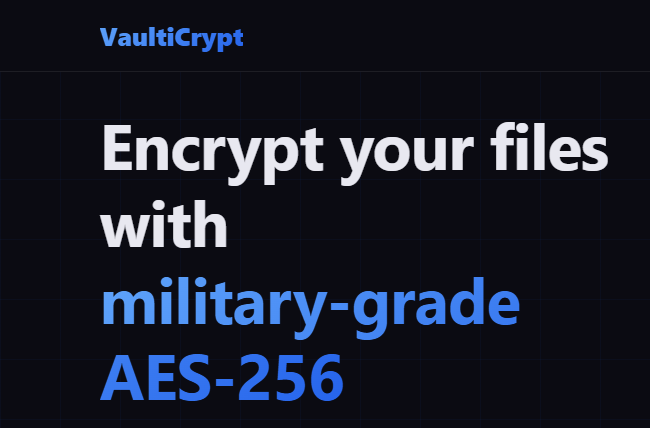 VaultiCrypt

Encrypt your files with military-grade AES-256