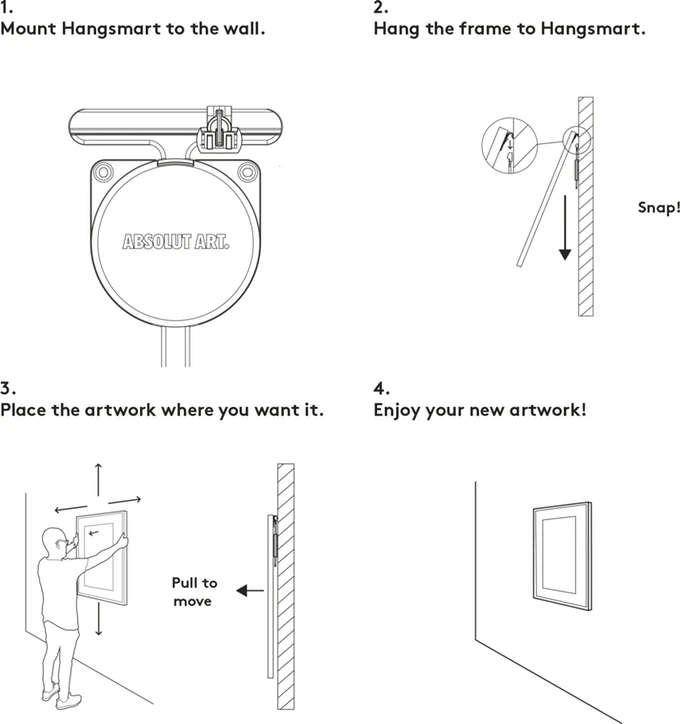 1.
Mount Hangsmart to the wall.

ABSOLUT ART.

2.
Hang the frame to Hangsmart.

Snap!

3.
Place the artwork where you want it.

Pull to move

4.
Enjoy your new artwork!