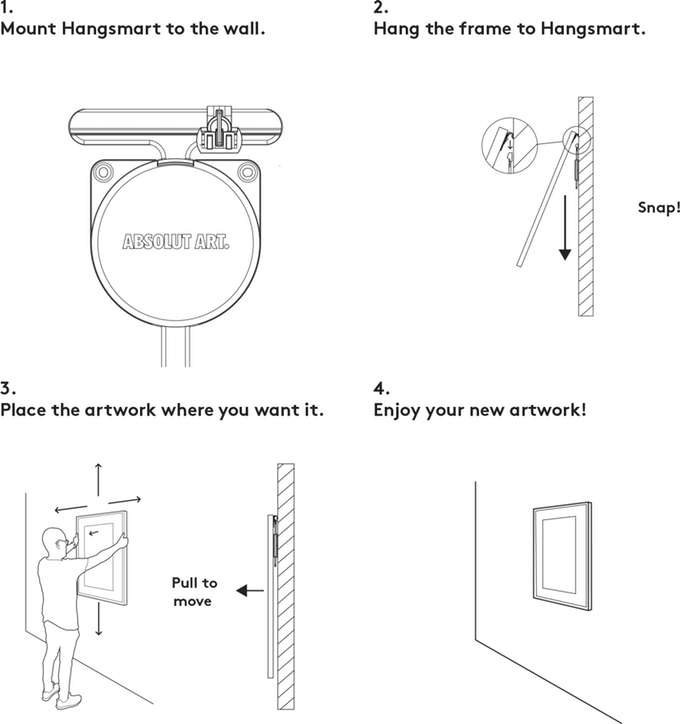 1.
Mount Hangsmart to the wall.

ABSOLUT ART.

2.
Hang the frame to Hangsmart.

Snap!

3.
Place the artwork where you want it.

Pull to move

4.
Enjoy your new artwork!