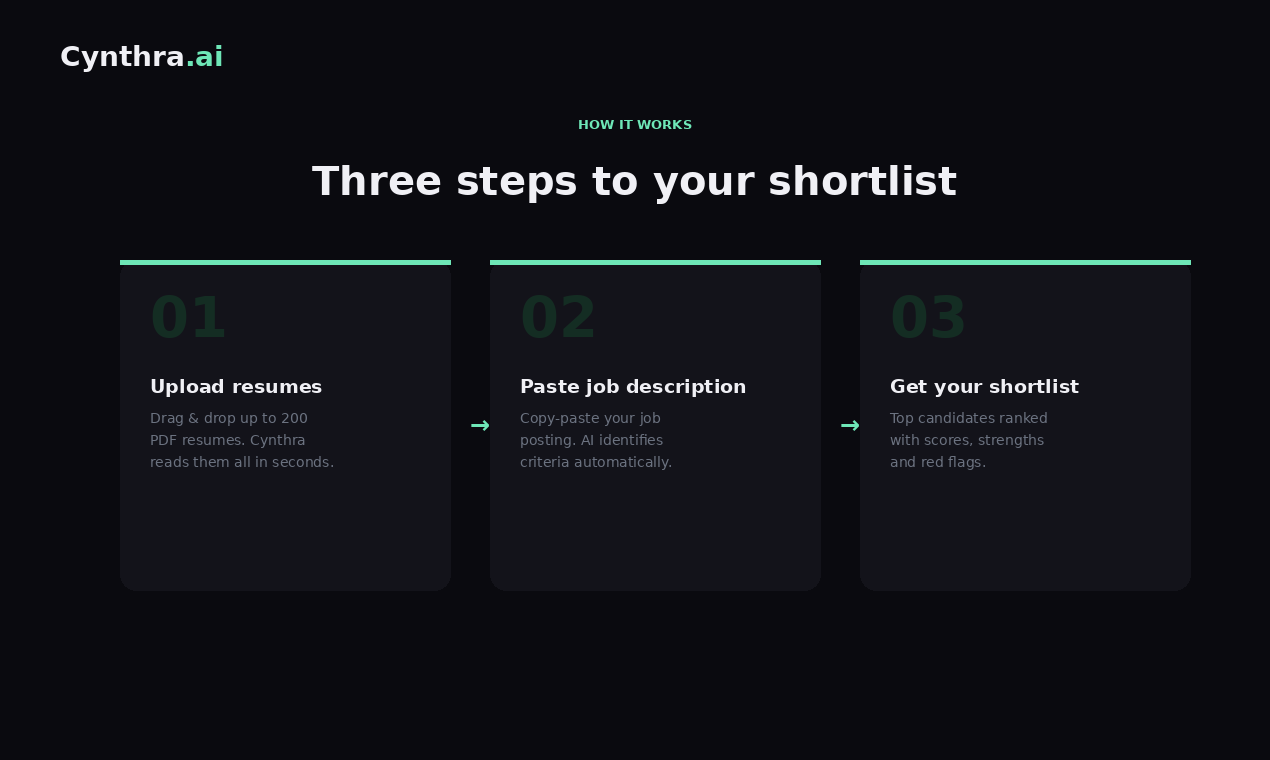 Cynthra.ai

HOW IT WORKS

Three steps to your shortlist

01

Upload resumes

Drag & drop up to 200 PDF resumes. Cynthra reads them all in seconds.

→

02

Paste job description

Copy-paste your job posting. AI identifies criteria automatically.

→

03

Get your shortlist

Top candidates ranked with scores, strengths and red flags.