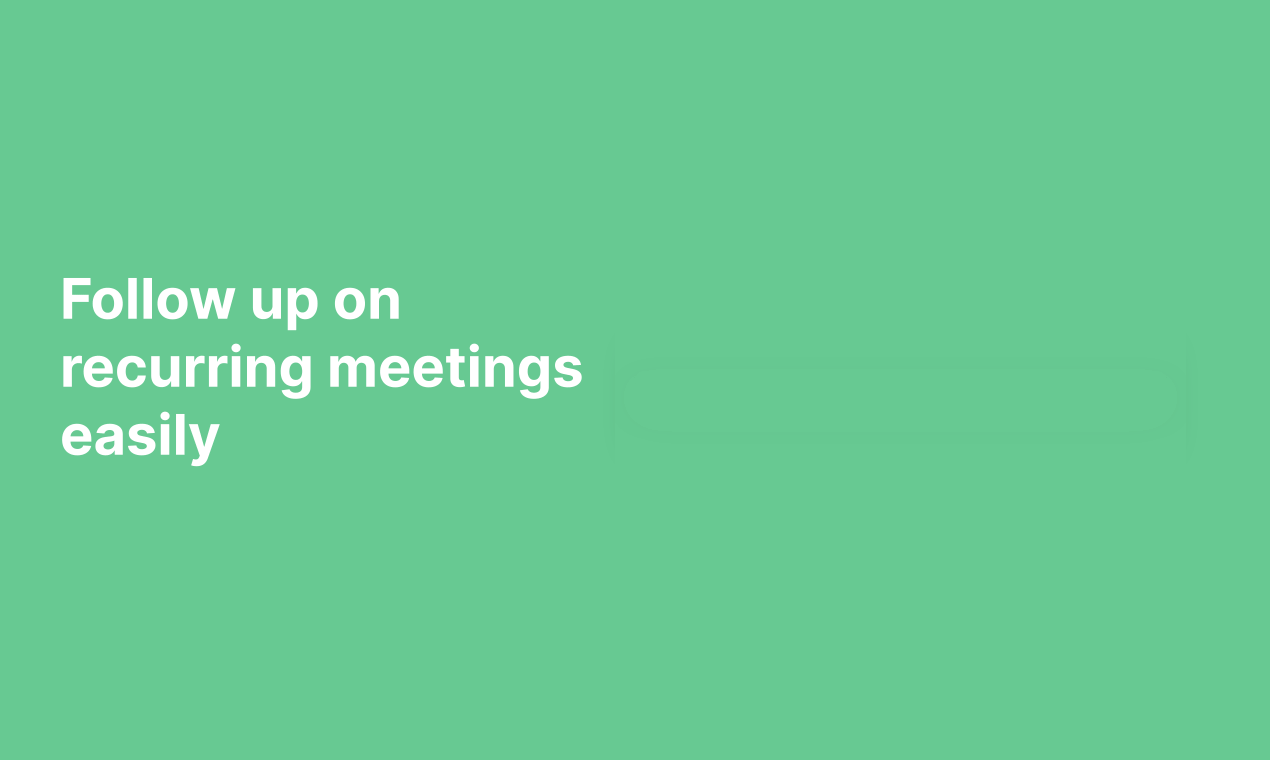 Follow up on recurring meetings easily