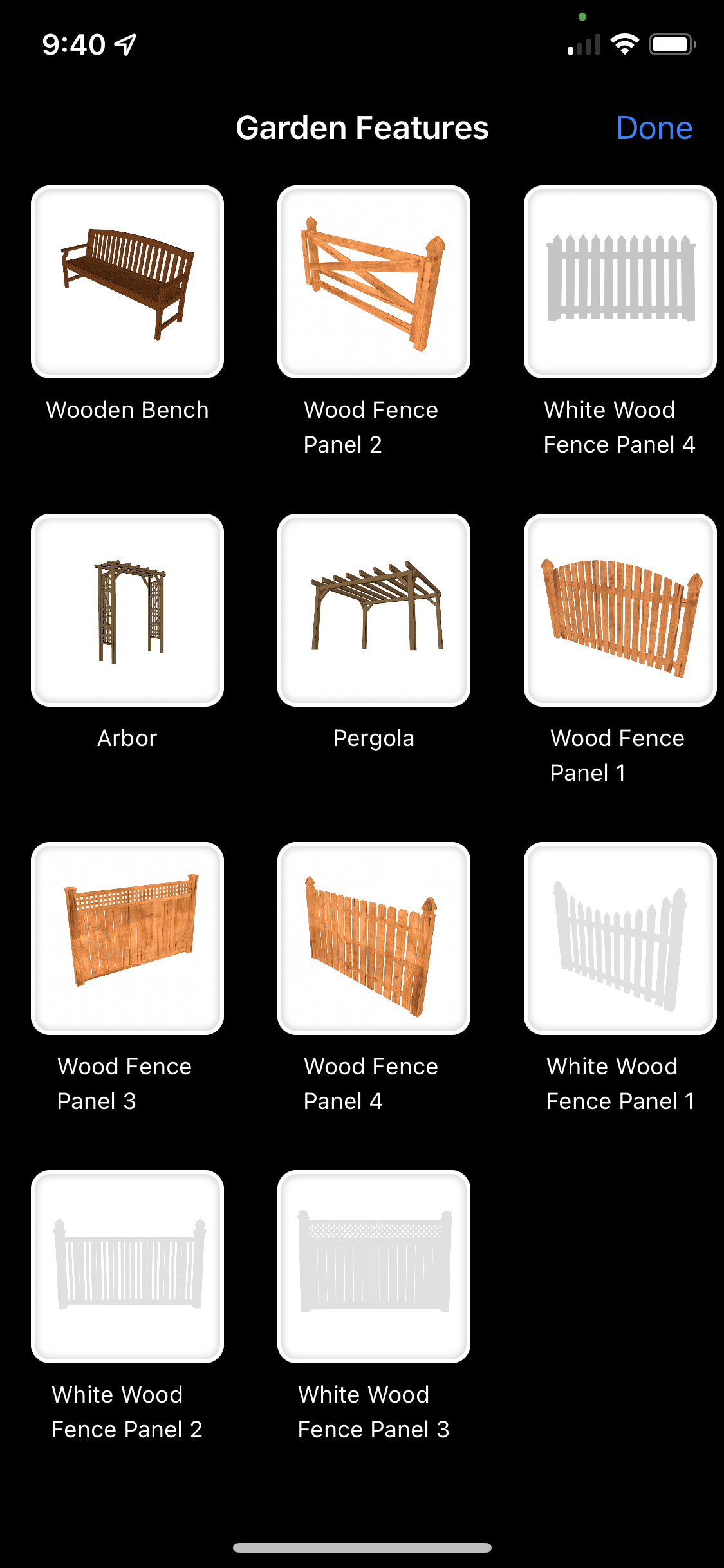 9:40

Garden Features

Done

Wooden Bench

Wood Fence Panel 2

White Wood Fence Panel 4

Arbor

Pergola

Wood Fence Panel 1

Wood Fence Panel 3

Wood Fence Panel 4

White Wood Fence Panel 1

White Wood Fence Panel 2

White Wood Fence Panel 3