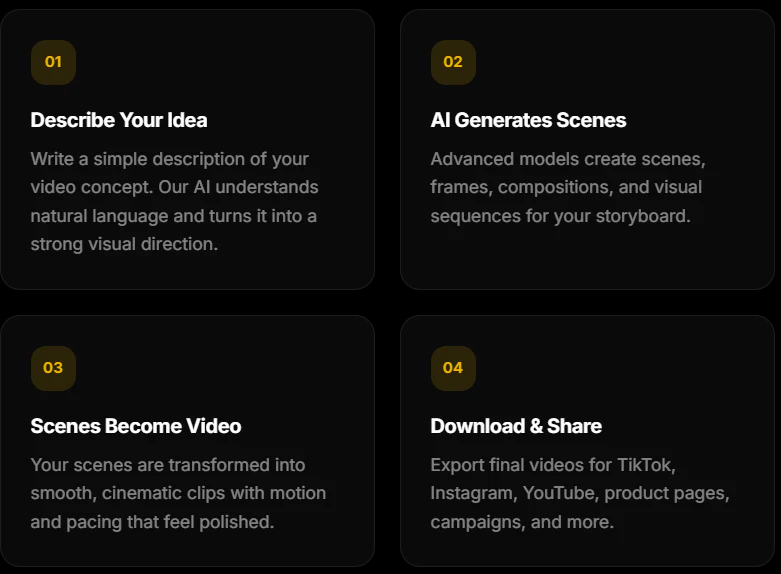 01

Describe Your Idea

Write a simple description of your video concept. Our AI understands natural language and turns it into a strong visual direction.

02

AI Generates Scenes

Advanced models create scenes, frames, compositions, and visual sequences for your storyboard.

03

Scenes Become Video

Your scenes are transformed into smooth, cinematic clips with motion and pacing that feel polished.

04

Download & Share

Export final videos for TikTok, Instagram, YouTube, product pages, campaigns, and more.