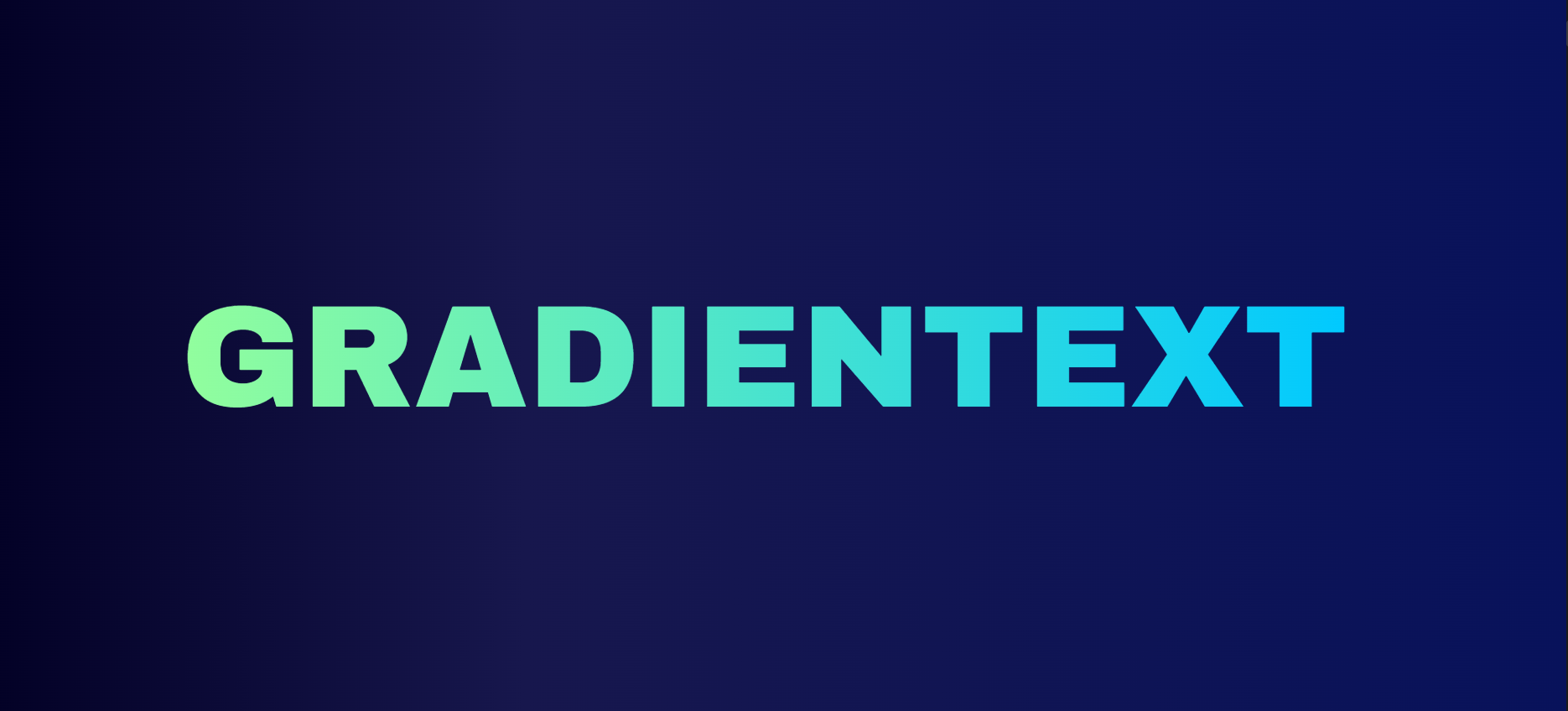 GRADIENTEXT