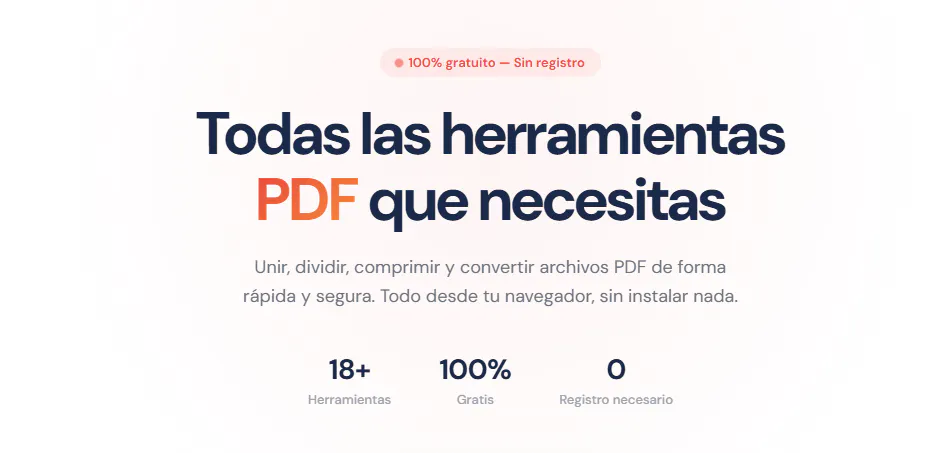 100% gratuito — Sin registro

Todas las herramientas PDF que necesitas

Unir, dividir, comprimir y convertir archivos PDF de forma rápida y segura. Todo desde tu navegador, sin instalar nada.

18+
Herramientas

100%
Gratis

0
Registro necesario