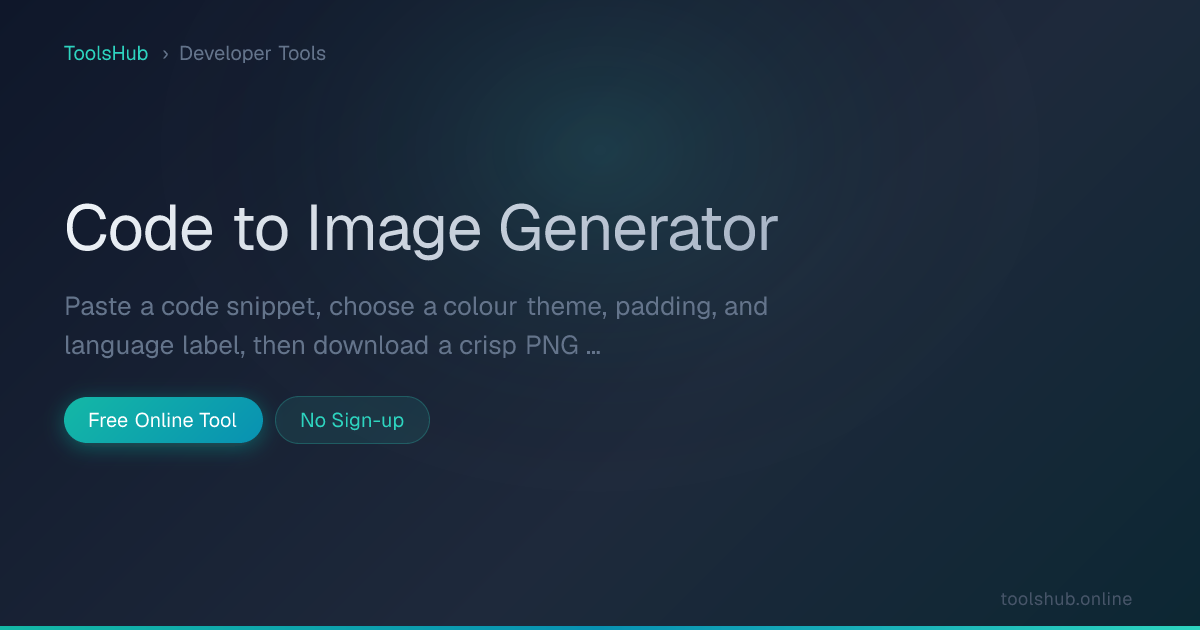 ToolsHub › Developer Tools

Code to Image Generator

Paste a code snippet, choose a colour theme, padding, and language label, then download a crisp PNG …

Free Online Tool

No Sign-up

toolshub.online