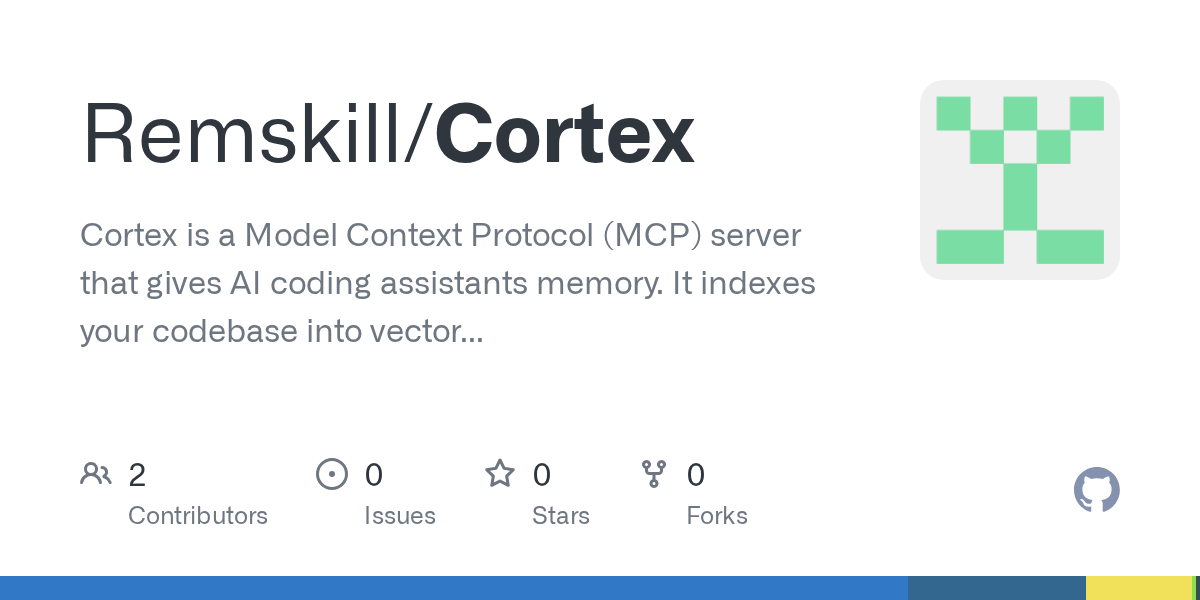 Remskill/Cortex

Cortex is a Model Context Protocol (MCP) server that gives AI coding assistants memory. It indexes your codebase into vector...

2
Contributors

0
Issues

0
Stars

0
Forks