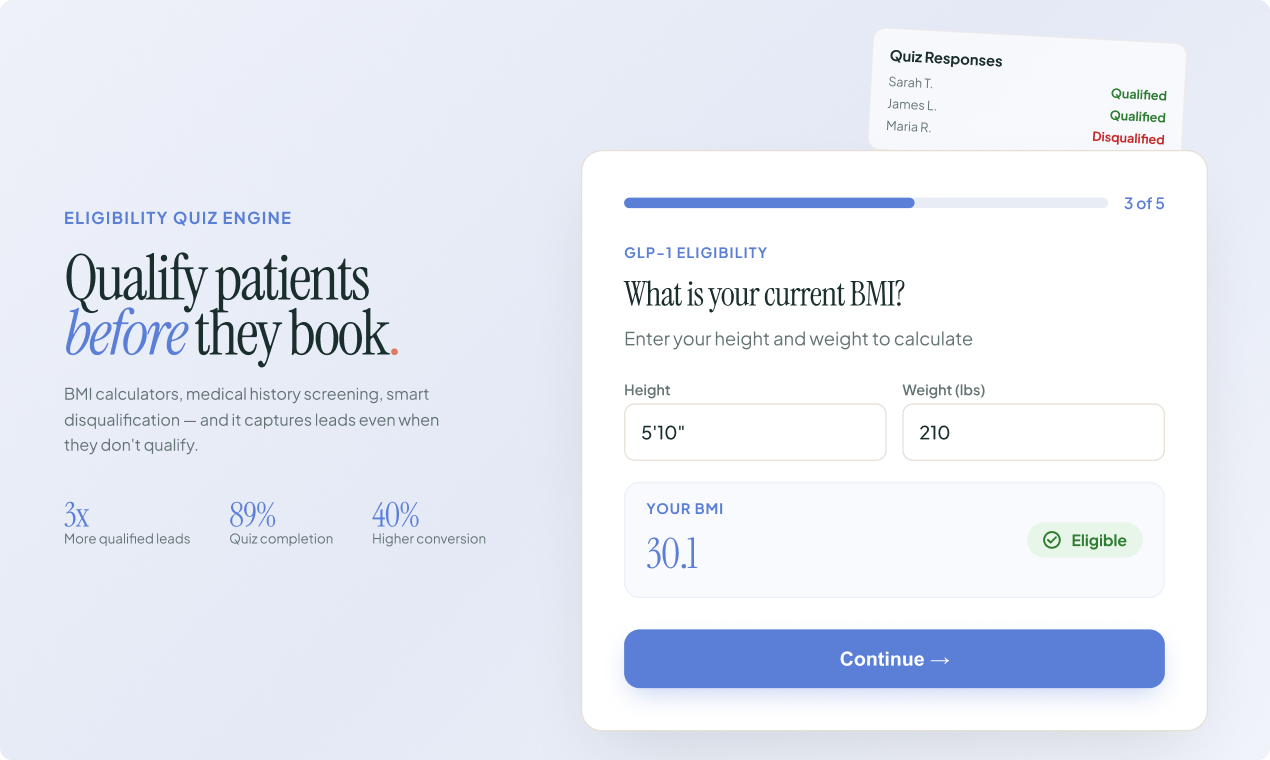 ELIGIBILITY QUIZ ENGINE

Qualify patients before they book.

BMI calculators, medical history screening, smart disqualification — and it captures leads even when they don't qualify.

3x
More qualified leads

89%
Quiz completion

40%
Higher conversion

Quiz Responses
Sarah T. Qualified
James L. Qualified
Maria R. Disqualified

3 of 5

GLP-1 ELIGIBILITY

What is your current BMI?

Enter your height and weight to calculate

Height
5'10"

Weight (lbs)
210

YOUR BMI
30.1

Eligible

Continue →