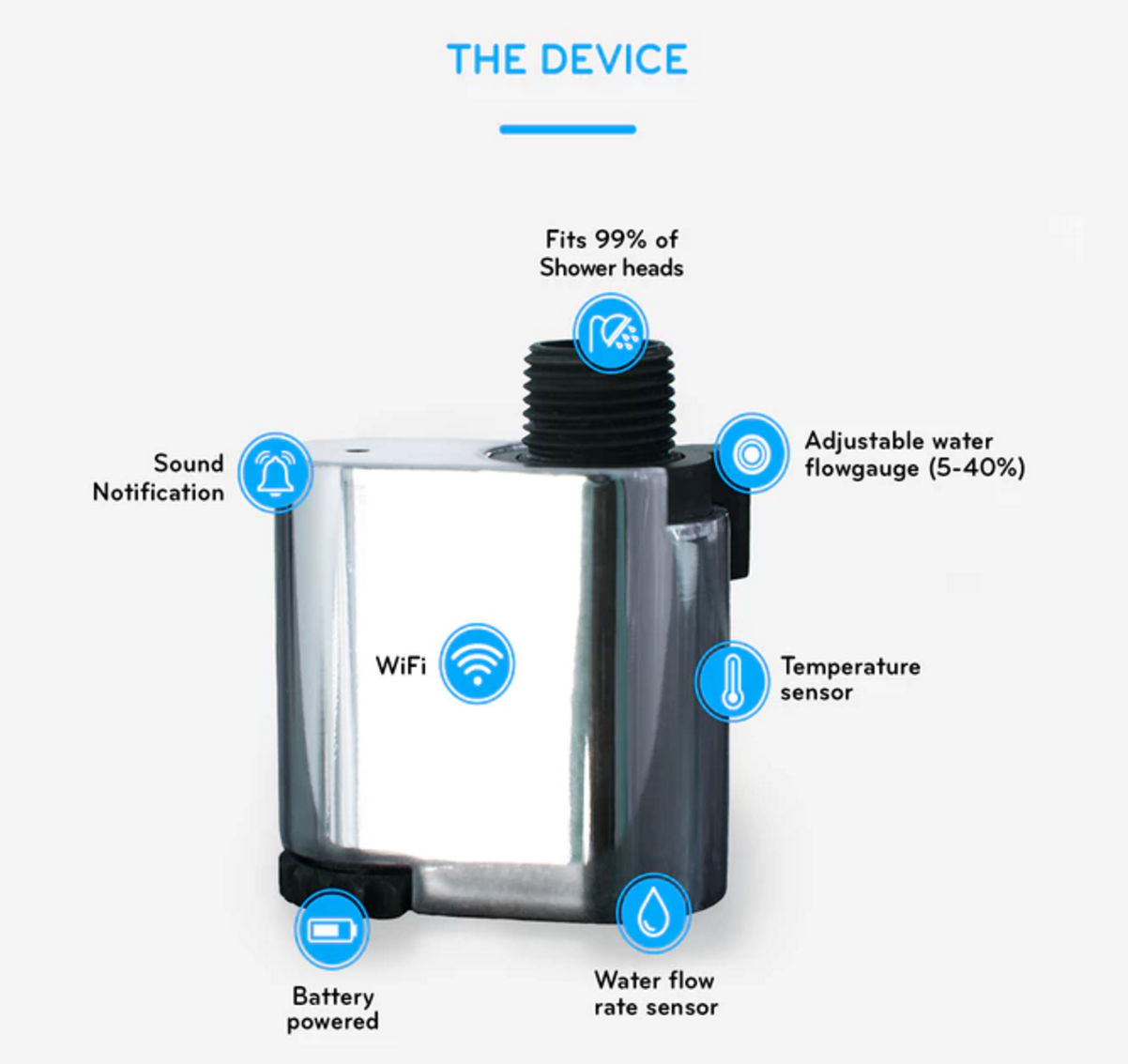 THE DEVICE

Fits 99% of Shower heads

Sound Notification

Adjustable water flowgauge (5-40%)

WiFi

Temperature sensor

Battery powered

Water flow rate sensor