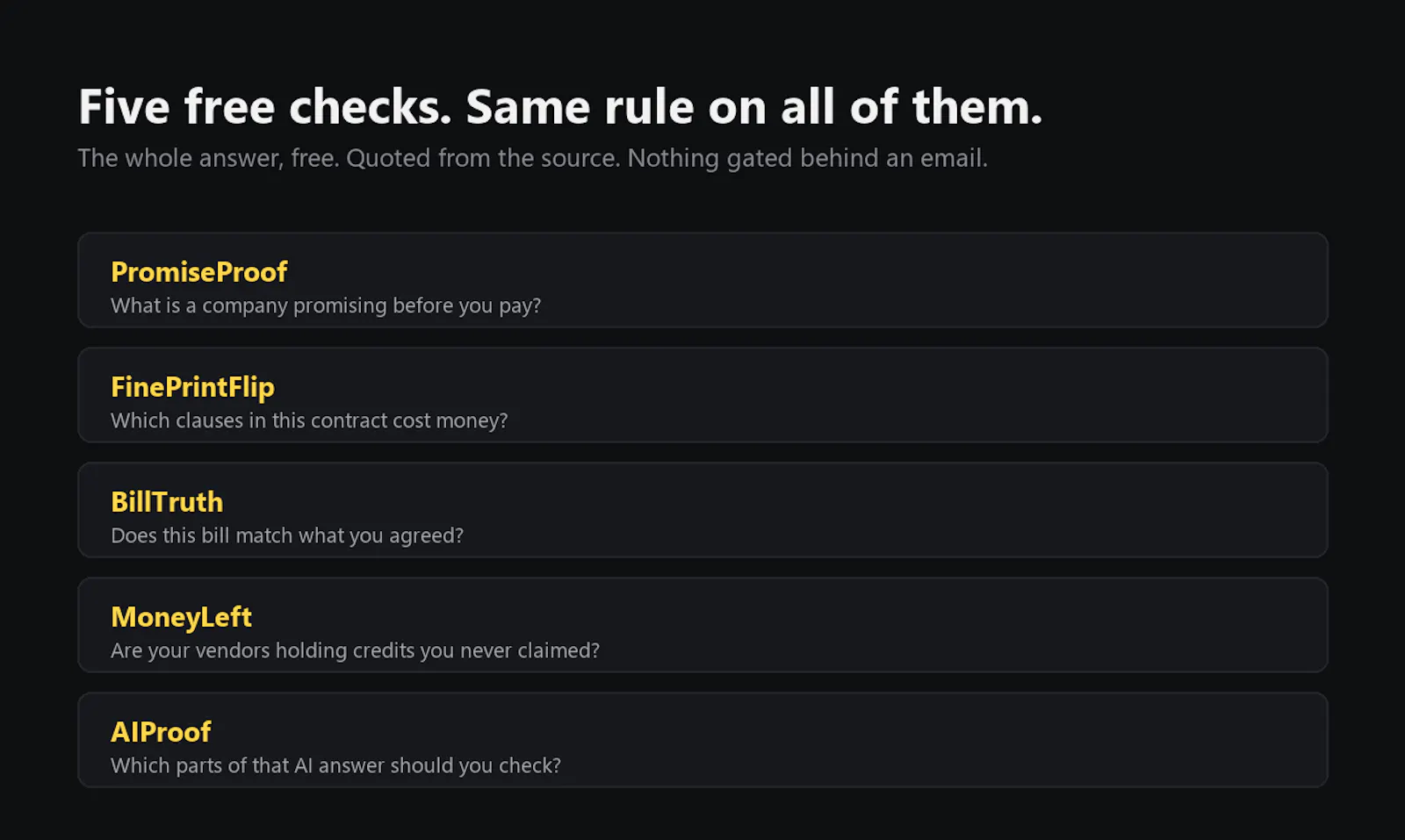 Five free checks. Same rule on all of them.
The whole answer, free. Quoted from the source. Nothing gated behind an email.

PromiseProof
What is a company promising before you pay?

FinePrintFlip
Which clauses in this contract cost money?

BillTruth
Does this bill match what you agreed?

MoneyLeft
Are your vendors holding credits you never claimed?

AIProof
Which parts of that AI answer should you check?