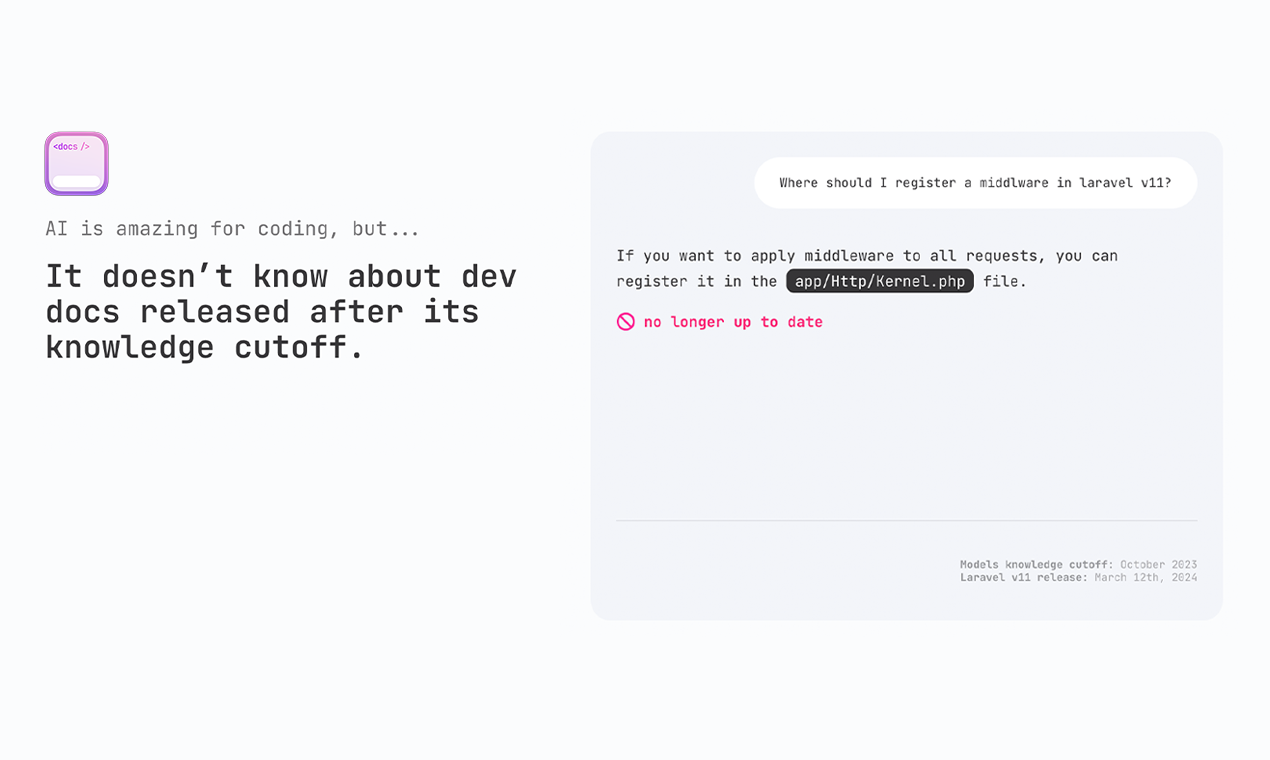 <docs />

AI is amazing for coding, but...

It doesn't know about dev docs released after its knowledge cutoff.

Where should I register a middlware in laravel v11?

If you want to apply middleware to all requests, you can register it in the app/Http/Kernel.php file.

no longer up to date

Models knowledge cutoff: October 2023
Laravel v11 release: March 12th, 2024