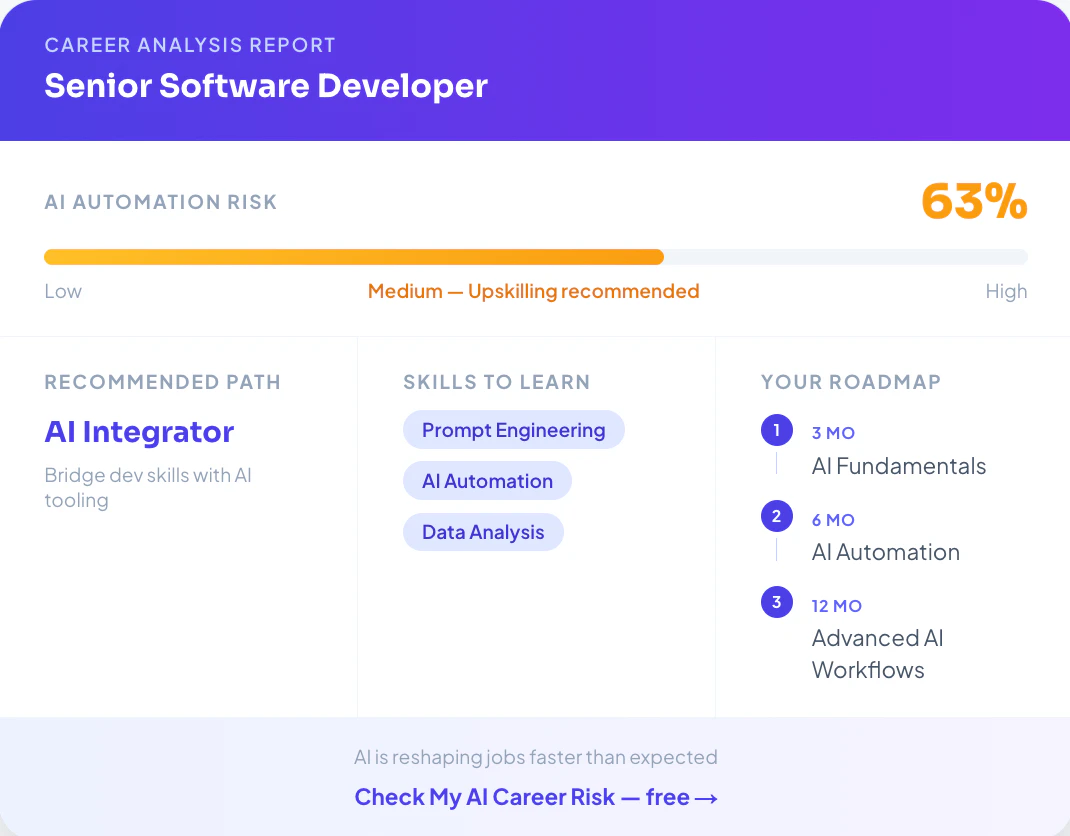 CAREER ANALYSIS REPORT
Senior Software Developer

AI AUTOMATION RISK
63%

Low
Medium — Upskilling recommended
High

RECOMMENDED PATH
AI Integrator
Bridge dev skills with AI tooling

SKILLS TO LEARN
Prompt Engineering
AI Automation
Data Analysis

YOUR ROADMAP
1
3 MO
AI Fundamentals
2
6 MO
AI Automation
3
12 MO
Advanced AI Workflows

AI is reshaping jobs faster than expected
Check My AI Career Risk — free →