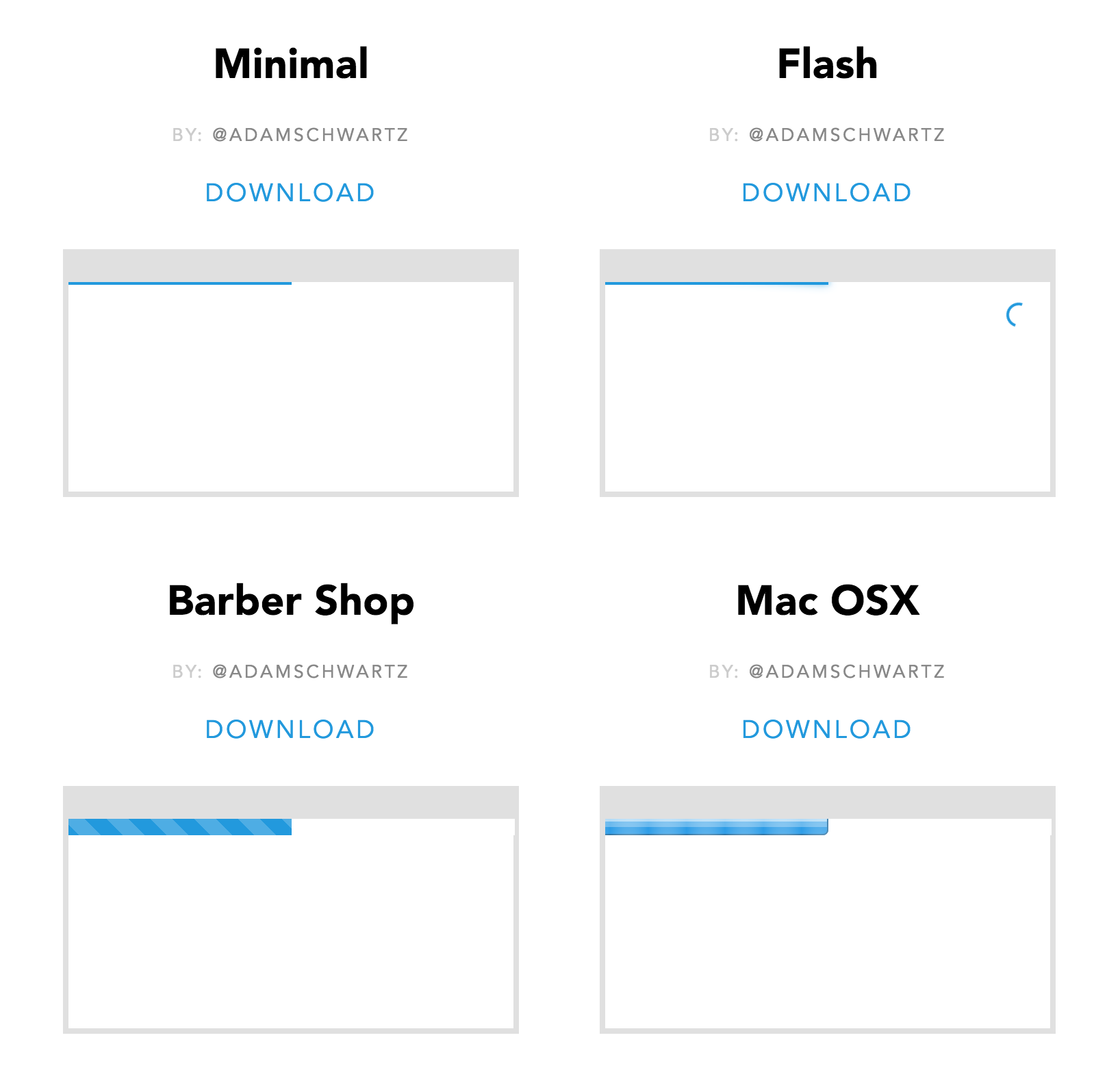 Minimal

BY: @ADAMSCHWARTZ

DOWNLOAD

Flash

BY: @ADAMSCHWARTZ

DOWNLOAD

Barber Shop

BY: @ADAMSCHWARTZ

DOWNLOAD

Mac OSX

BY: @ADAMSCHWARTZ

DOWNLOAD