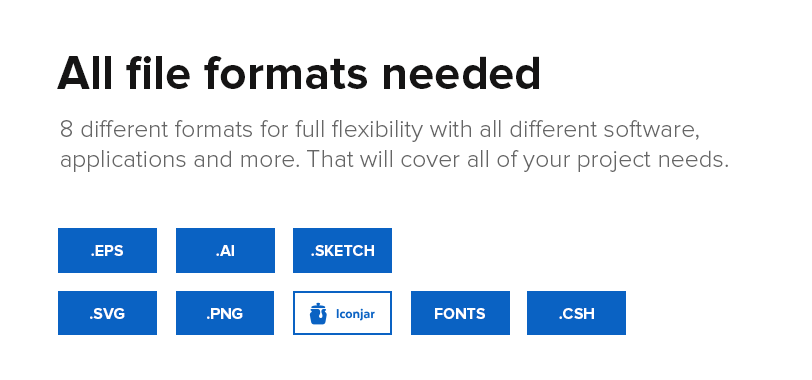 All file formats needed

8 different formats for full flexibility with all different software, applications and more. That will cover all of your project needs.

.EPS
.AI
.SKETCH

.SVG
.PNG
Iconjar
FONTS
.CSH