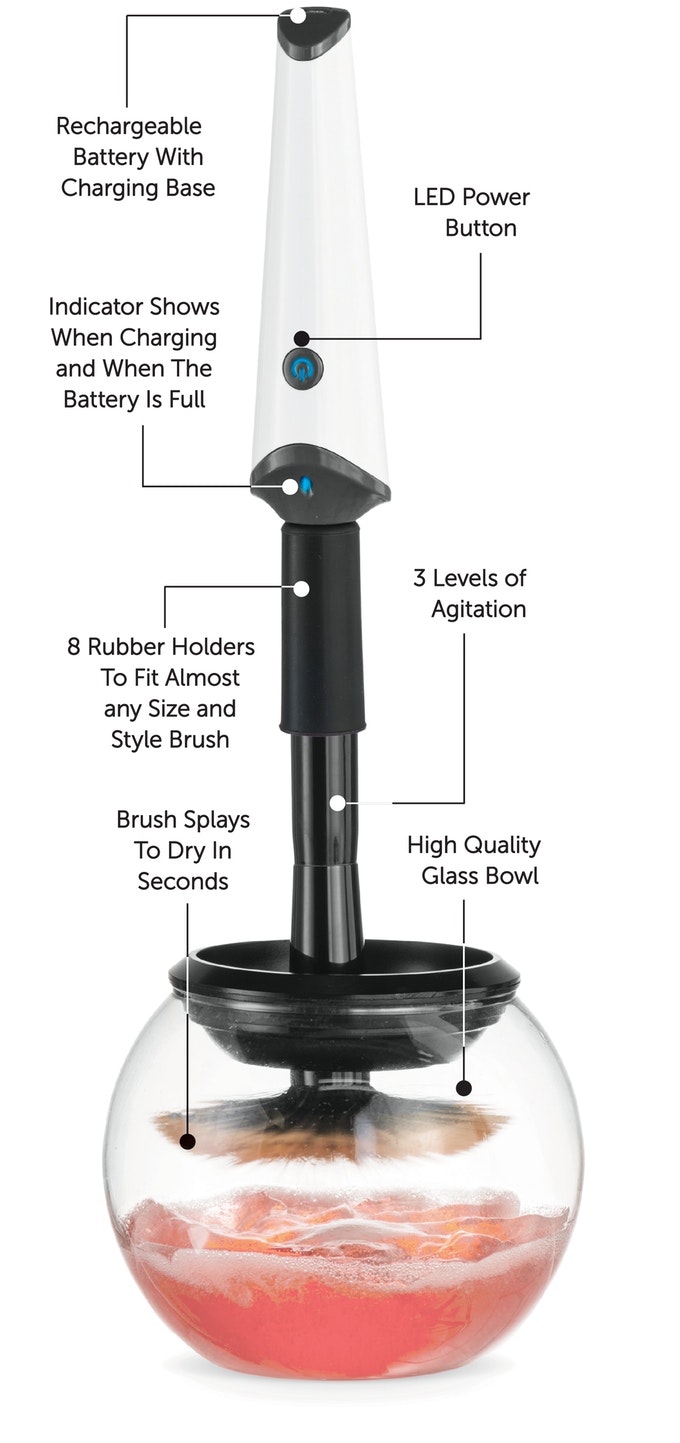 Rechargeable Battery With Charging Base

LED Power Button

Indicator Shows When Charging and When The Battery Is Full

3 Levels of Agitation

8 Rubber Holders To Fit Almost any Size and Style Brush

Brush Splays To Dry In Seconds

High Quality Glass Bowl