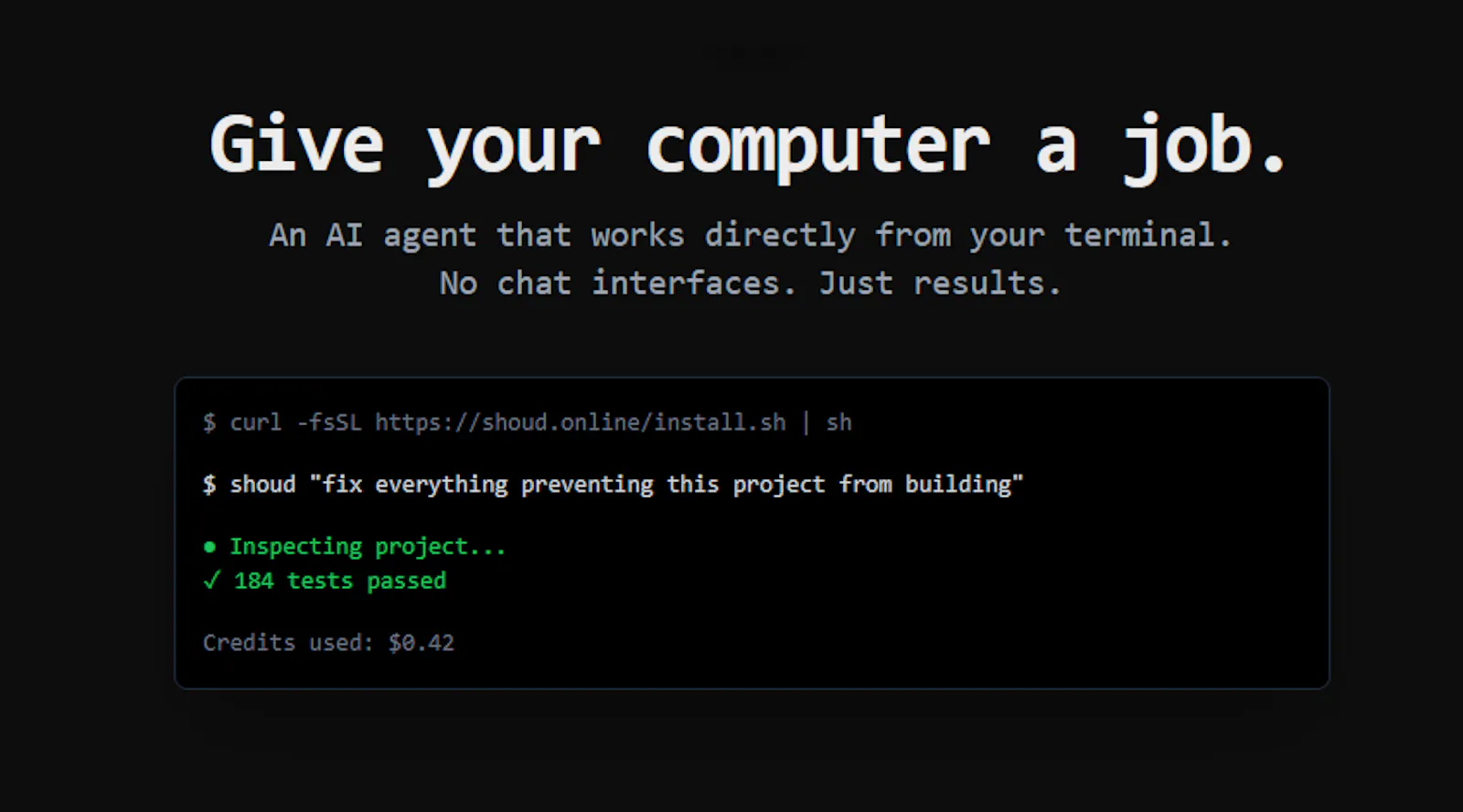 Give your computer a job.

An AI agent that works directly from your terminal.
No chat interfaces. Just results.

$ curl -fsSL https://shoud.online/install.sh | sh

$ shoud "fix everything preventing this project from building"

● Inspecting project...
✓ 184 tests passed

Credits used: $0.42