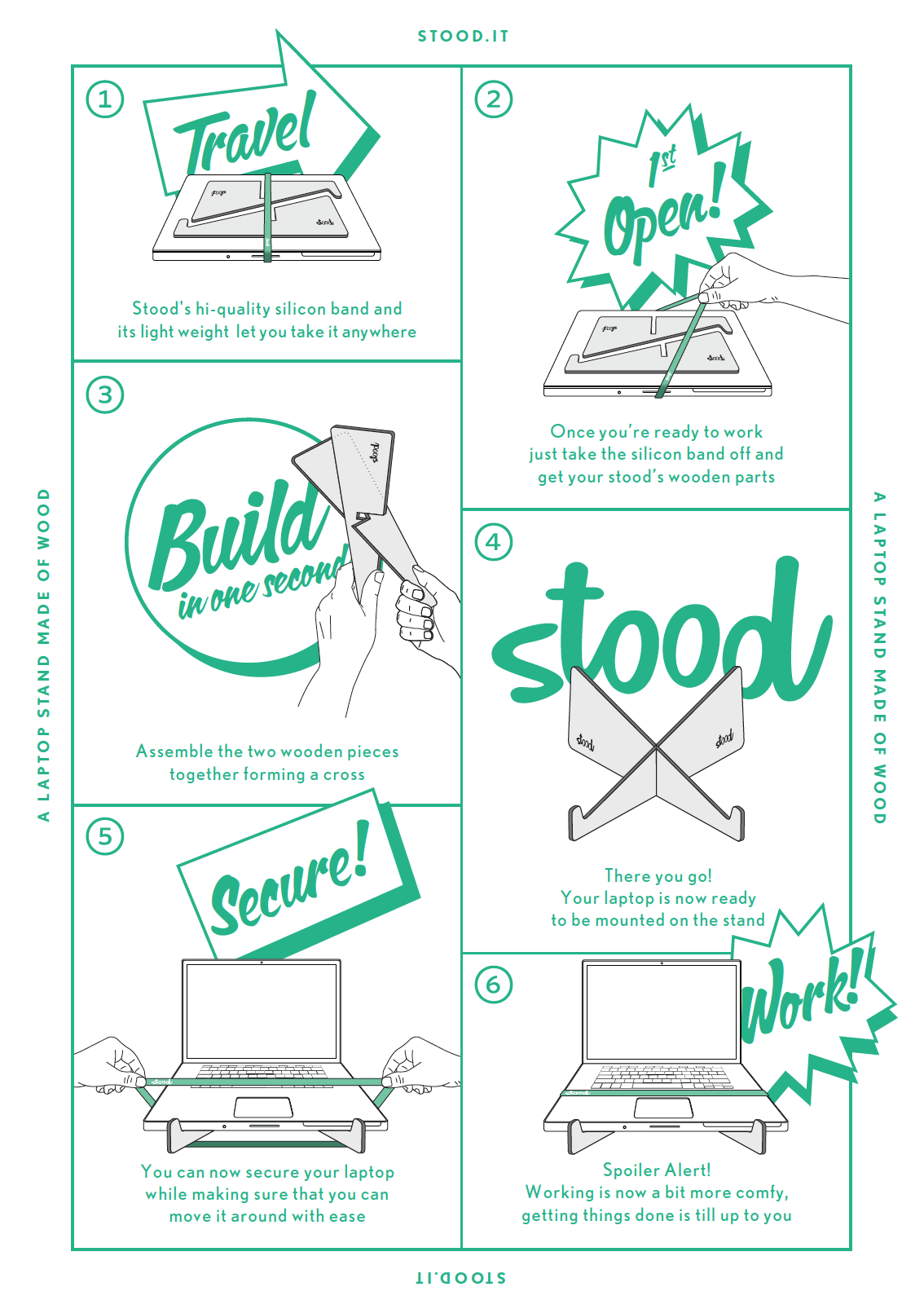 STOOD.IT

A LAPTOP STAND MADE OF WOOD

1

Travel

stood

stood

Stood's hi-quality silicon band and its light weight let you take it anywhere

2

1st Open!

stood

stood

Once you're ready to work just take the silicon band off and get your stood's wooden parts

3

Build in one second

stood

Assemble the two wooden pieces together forming a cross

4

stood

stood

stood

There you go! Your laptop is now ready to be mounted on the stand

5

Secure!

stood

You can now secure your laptop while making sure that you can move it around with ease

6

Work!

stood

Spoiler Alert! Working is now a bit more comfy, getting things done is till up to you

A LAPTOP STAND MADE OF WOOD

STOOD.IT