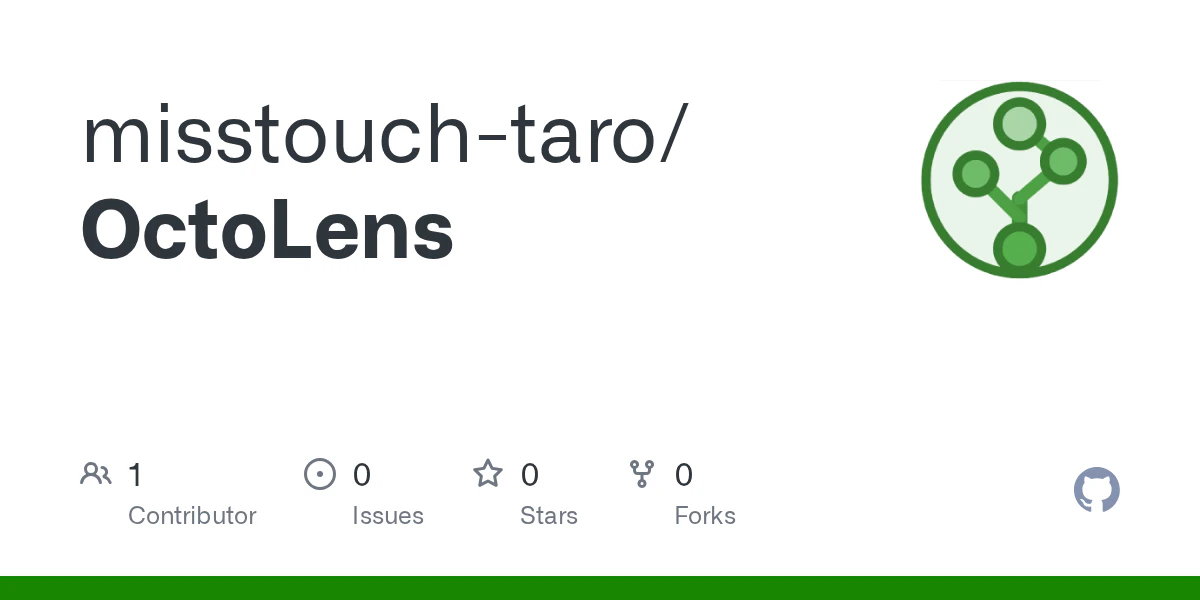 misstouch-taro/
OctoLens

1
Contributor

0
Issues

0
Stars

0
Forks