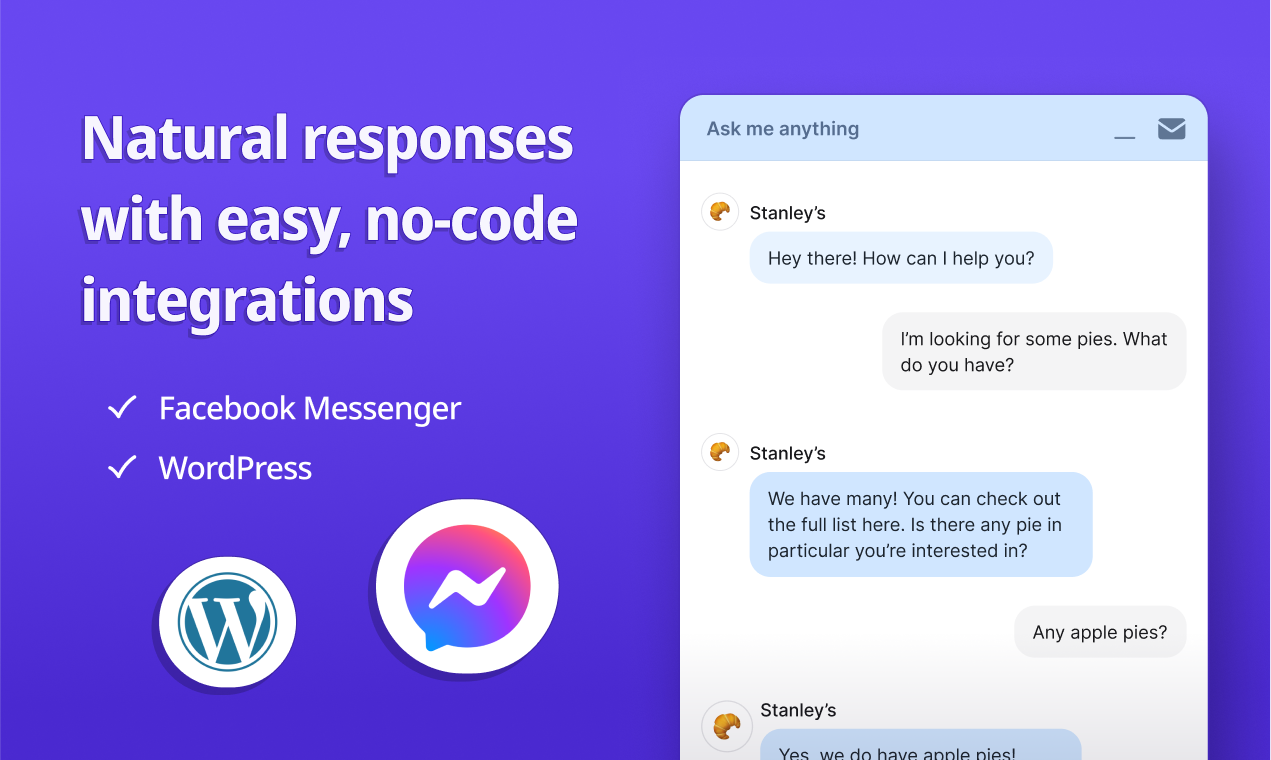 Natural responses with easy, no-code integrations

✓ Facebook Messenger
✓ WordPress

Ask me anything

Stanley's

Hey there! How can I help you?

I'm looking for some pies. What do you have?

Stanley's

We have many! You can check out the full list here. Is there any pie in particular you're interested in?

Any apple pies?

Stanley's

Yes, we do have apple pies!