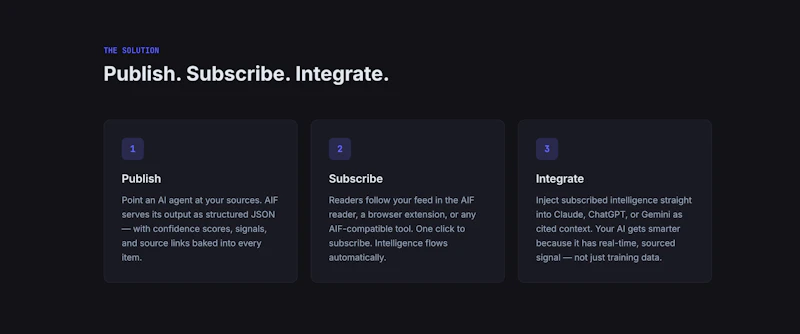 THE SOLUTION

Publish. Subscribe. Integrate.

1

Publish

Point an AI agent at your sources. AIF serves its output as structured JSON — with confidence scores, signals, and source links baked into every item.

2

Subscribe

Readers follow your feed in the AIF reader, a browser extension, or any AIF-compatible tool. One click to subscribe. Intelligence flows automatically.

3

Integrate

Inject subscribed intelligence straight into Claude, ChatGPT, or Gemini as cited context. Your AI gets smarter because it has real-time, sourced signal — not just training data.