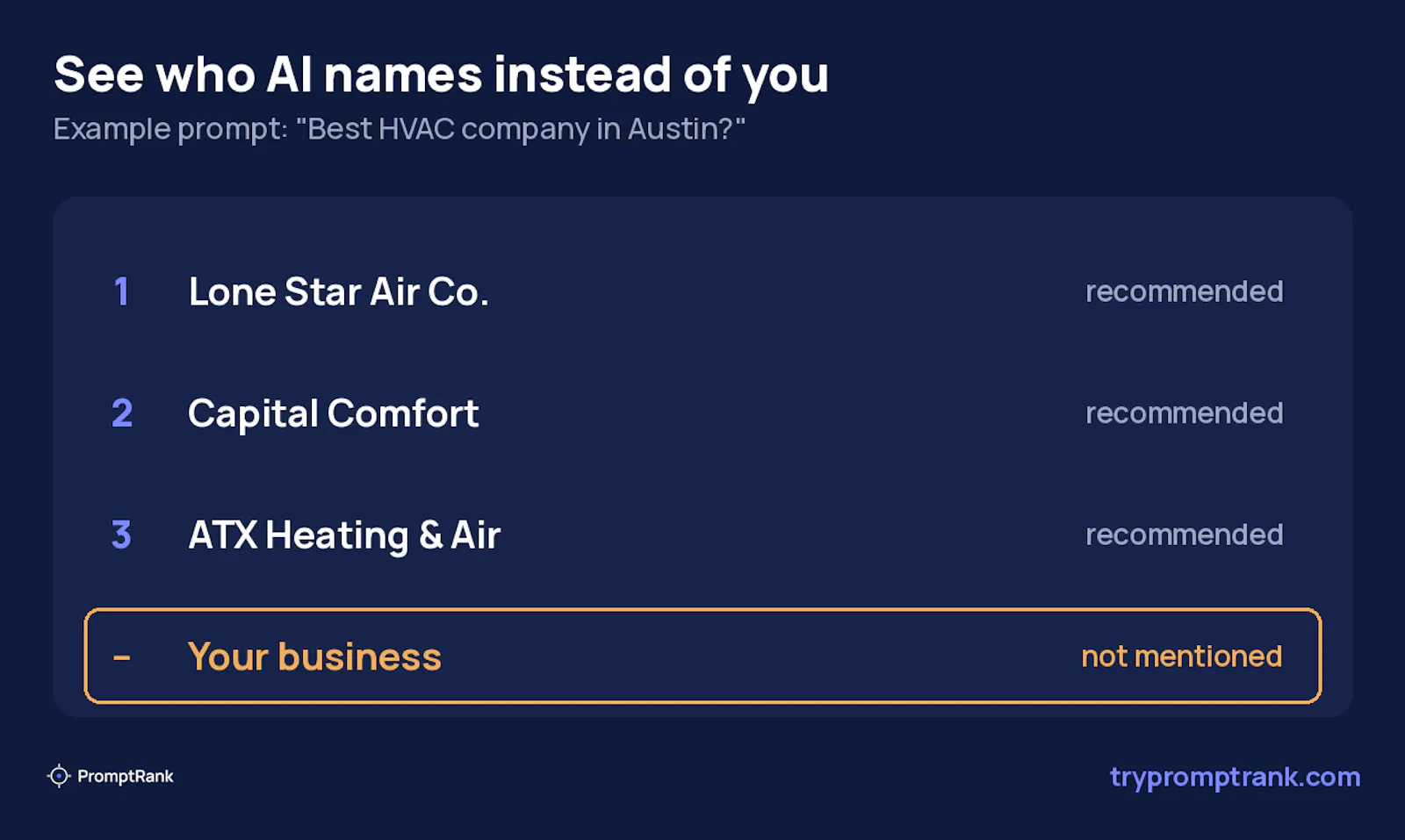 See who AI names instead of you

Example prompt: "Best HVAC company in Austin?"

1 Lone Star Air Co. recommended

2 Capital Comfort recommended

3 ATX Heating & Air recommended

- Your business not mentioned

PromptRank

trypromptrank.com