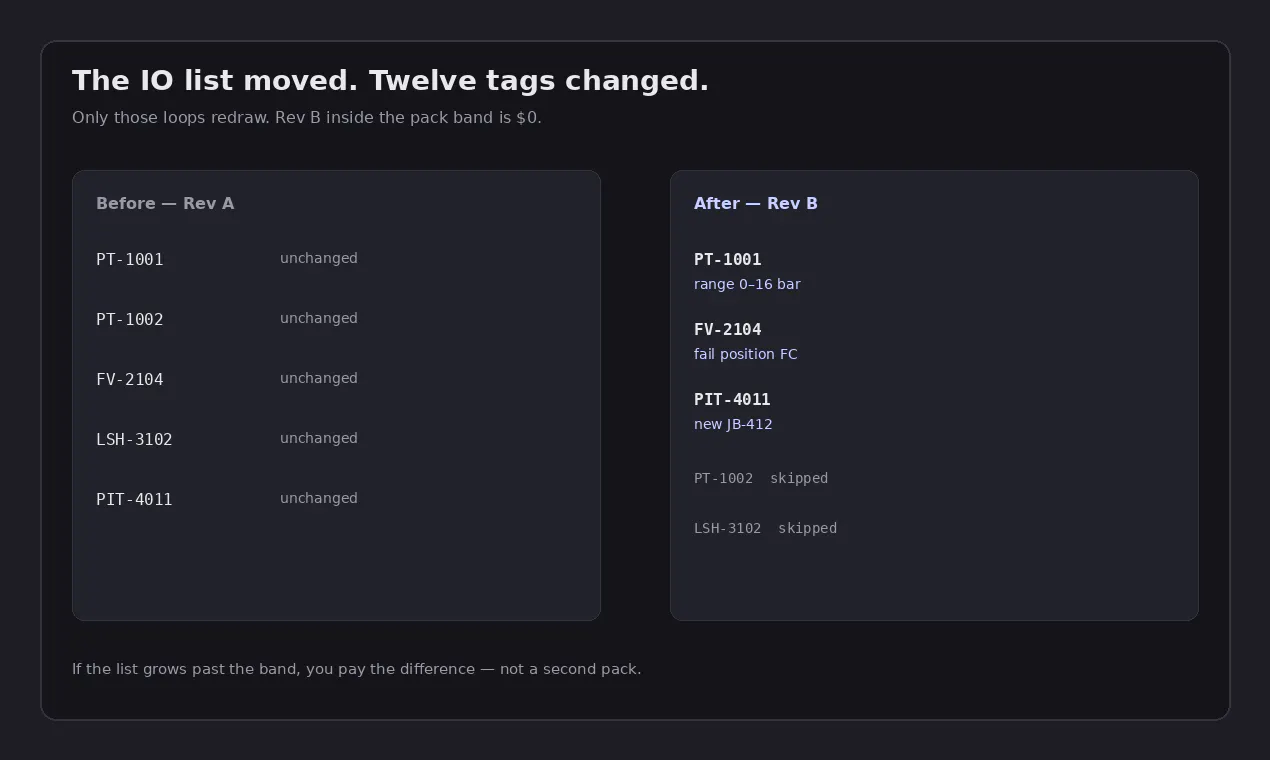 The IO list moved. Twelve tags changed.

Only those loops redraw. Rev B inside the pack band is $0.

Before — Rev A

PT-1001 unchanged

PT-1002 unchanged

FV-2104 unchanged

LSH-3102 unchanged

PIT-4011 unchanged

After — Rev B

PT-1001
range 0–16 bar

FV-2104
fail position FC

PIT-4011
new JB-412

PT-1002 skipped

LSH-3102 skipped

If the list grows past the band, you pay the difference — not a second pack.