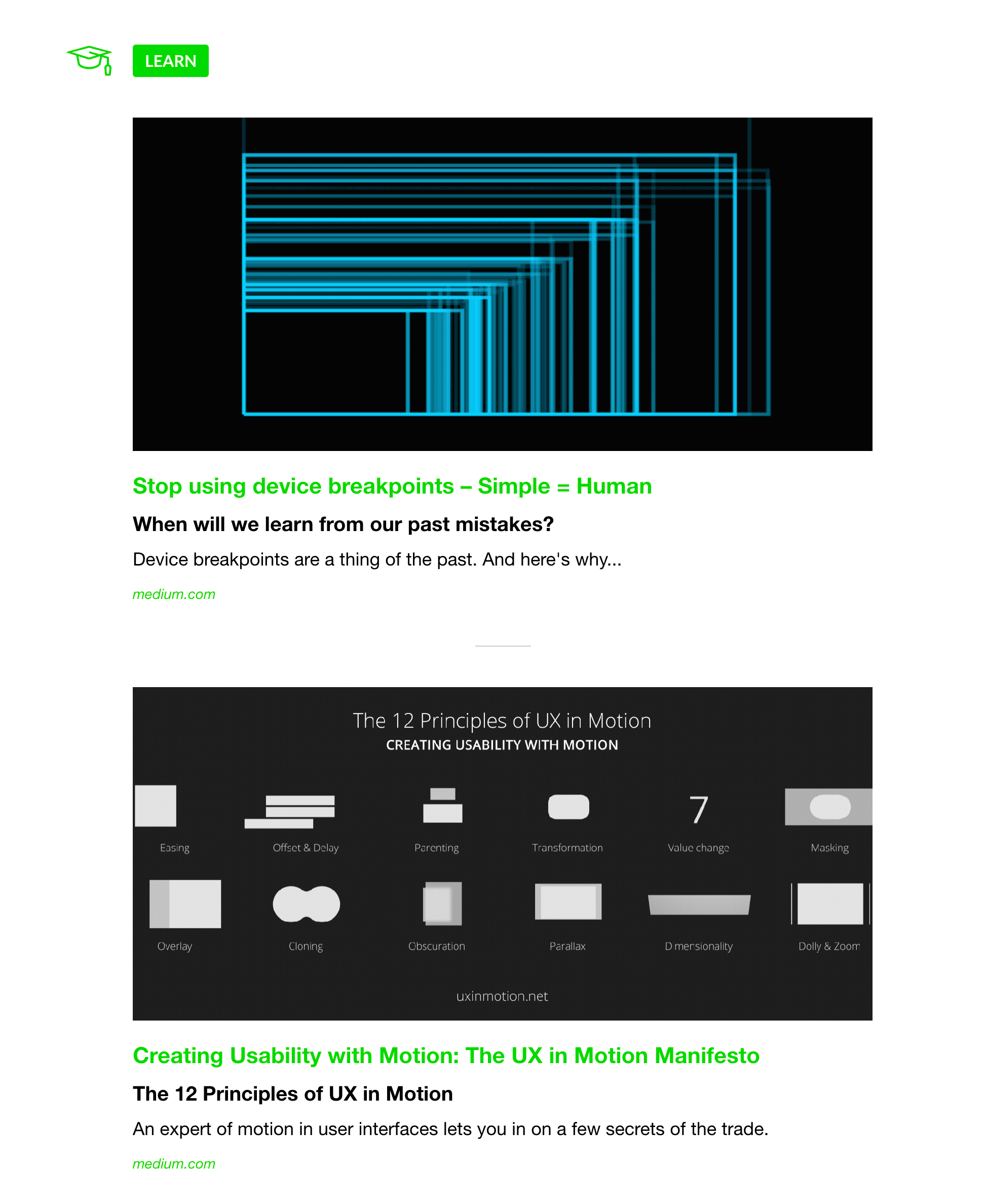 LEARN

Stop using device breakpoints – Simple = Human

When will we learn from our past mistakes?

Device breakpoints are a thing of the past. And here's why...

medium.com

The 12 Principles of UX in Motion
CREATING USABILITY WITH MOTION

Easing
Offset & Delay
Parenting
Transformation
7
Value change
Masking
Overlay
Cloning
Obscuration
Parallax
Dimensionality
Dolly & Zoom

uxinmotion.net

Creating Usability with Motion: The UX in Motion Manifesto

The 12 Principles of UX in Motion

An expert of motion in user interfaces lets you in on a few secrets of the trade.

medium.com