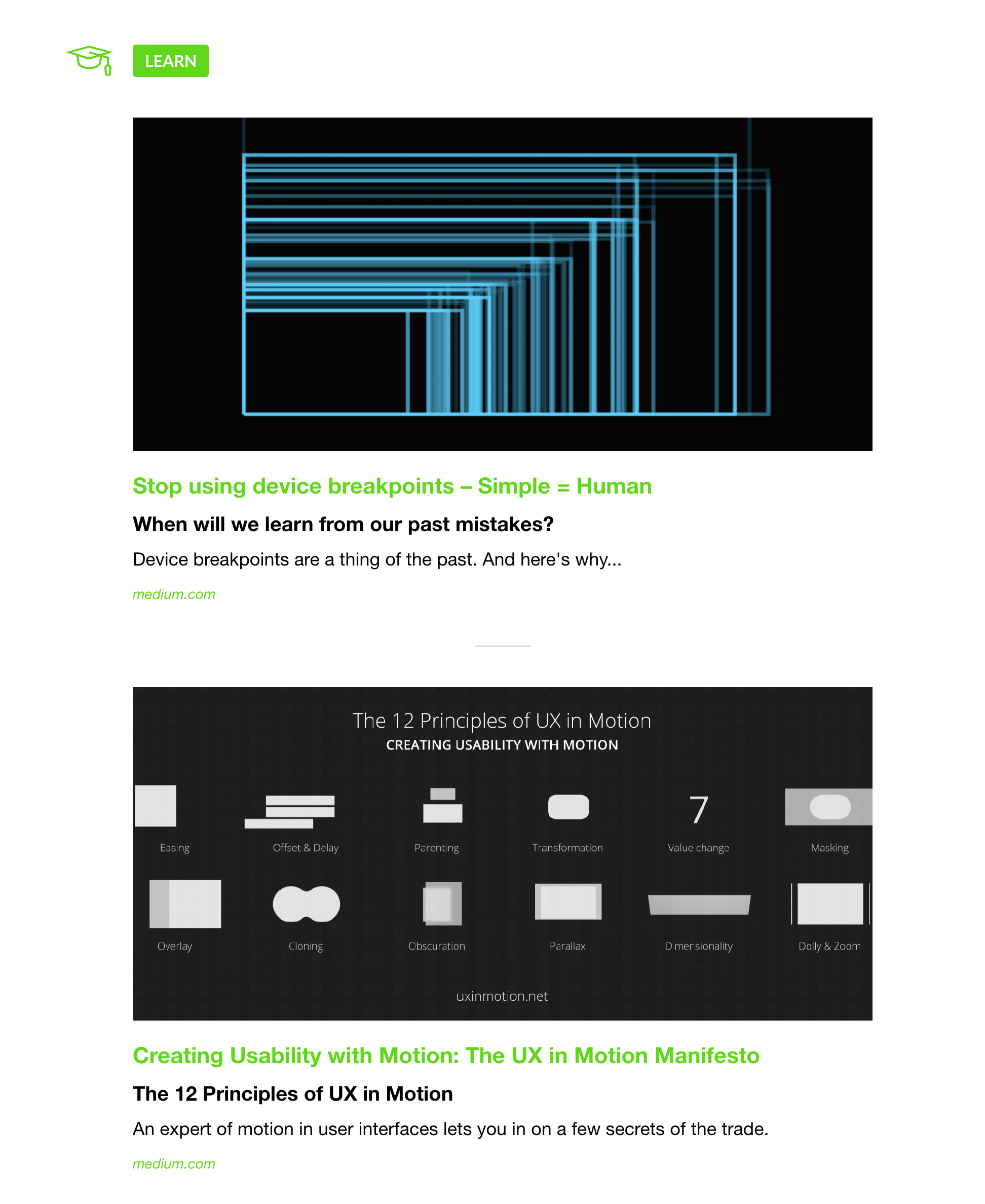 LEARN

Stop using device breakpoints – Simple = Human

When will we learn from our past mistakes?

Device breakpoints are a thing of the past. And here's why...

medium.com

The 12 Principles of UX in Motion
CREATING USABILITY WITH MOTION

Easing
Offset & Delay
Parenting
Transformation
7
Value change
Masking

Overlay
Cloning
Obscuration
Parallax
Dimensionality
Dolly & Zoom

uxinmotion.net

Creating Usability with Motion: The UX in Motion Manifesto

The 12 Principles of UX in Motion

An expert of motion in user interfaces lets you in on a few secrets of the trade.

medium.com