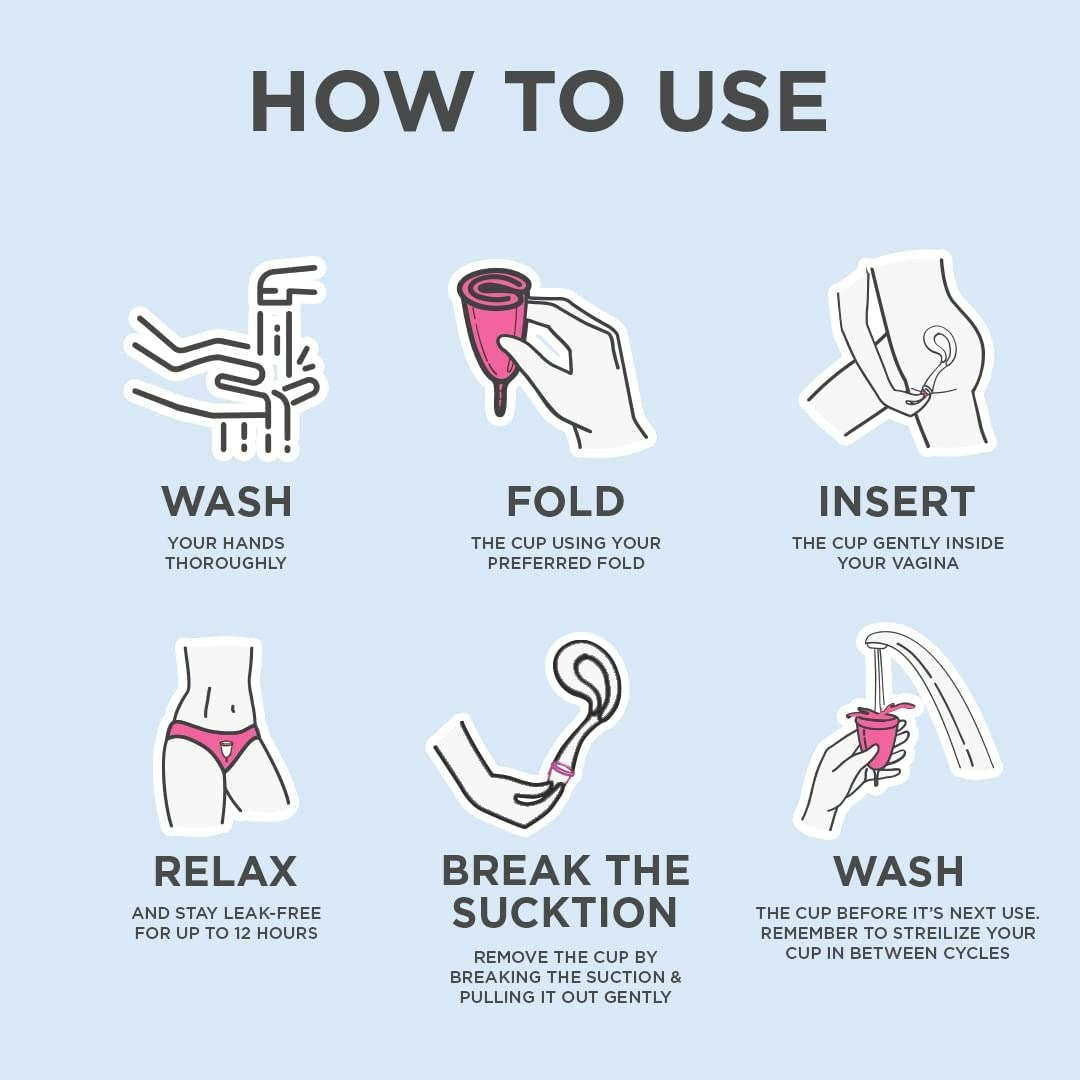 HOW TO USE

WASH
YOUR HANDS THOROUGHLY

FOLD
THE CUP USING YOUR PREFERRED FOLD

INSERT
THE CUP GENTLY INSIDE YOUR VAGINA

RELAX
AND STAY LEAK-FREE FOR UP TO 12 HOURS

BREAK THE SUCKTION
REMOVE THE CUP BY BREAKING THE SUCTION & PULLING IT OUT GENTLY

WASH
THE CUP BEFORE IT'S NEXT USE. REMEMBER TO STREILIZE YOUR CUP IN BETWEEN CYCLES