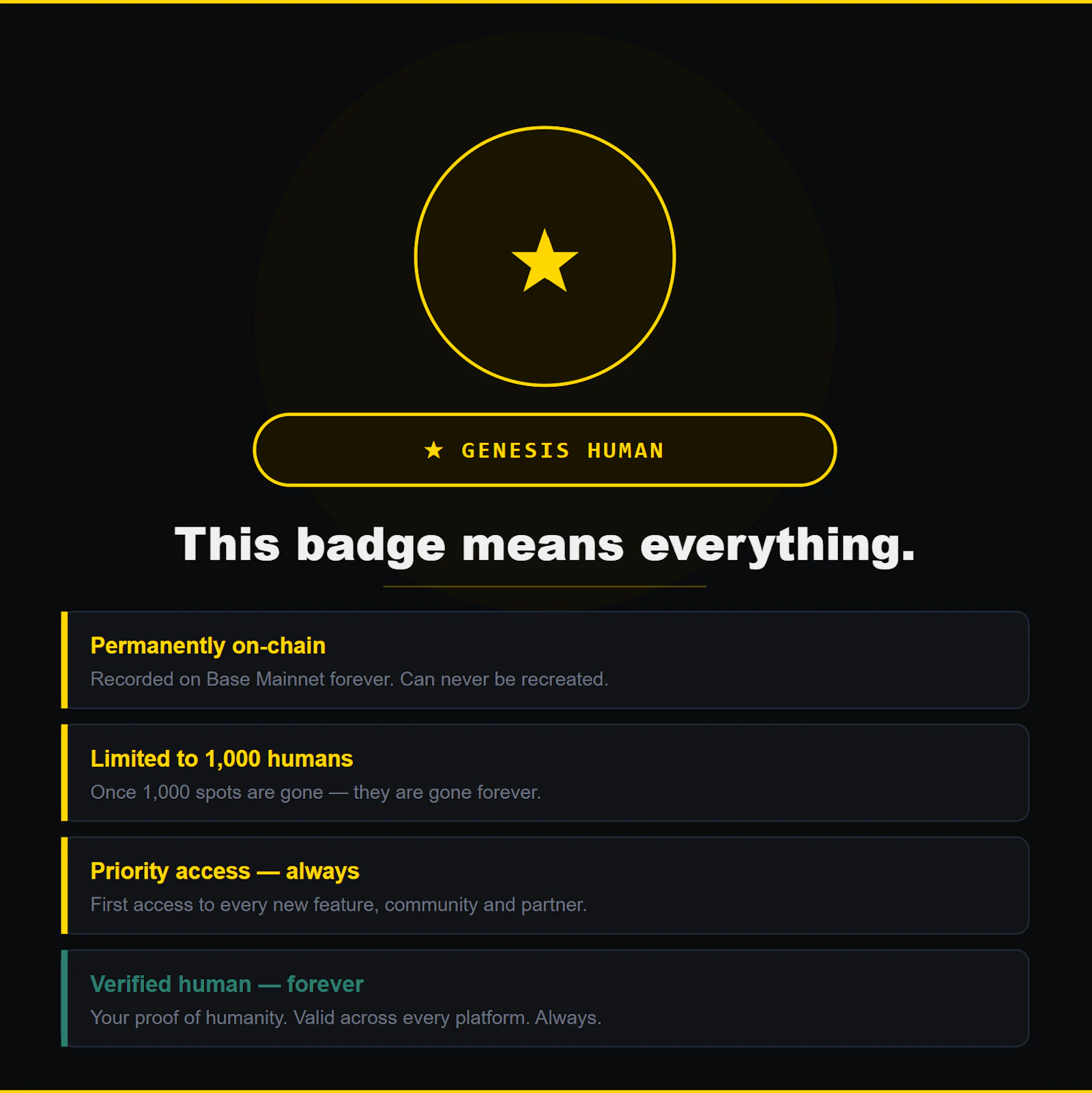 ★ GENESIS HUMAN

This badge means everything.

Permanently on-chain
Recorded on Base Mainnet forever. Can never be recreated.

Limited to 1,000 humans
Once 1,000 spots are gone — they are gone forever.

Priority access — always
First access to every new feature, community and partner.

Verified human — forever
Your proof of humanity. Valid across every platform. Always.