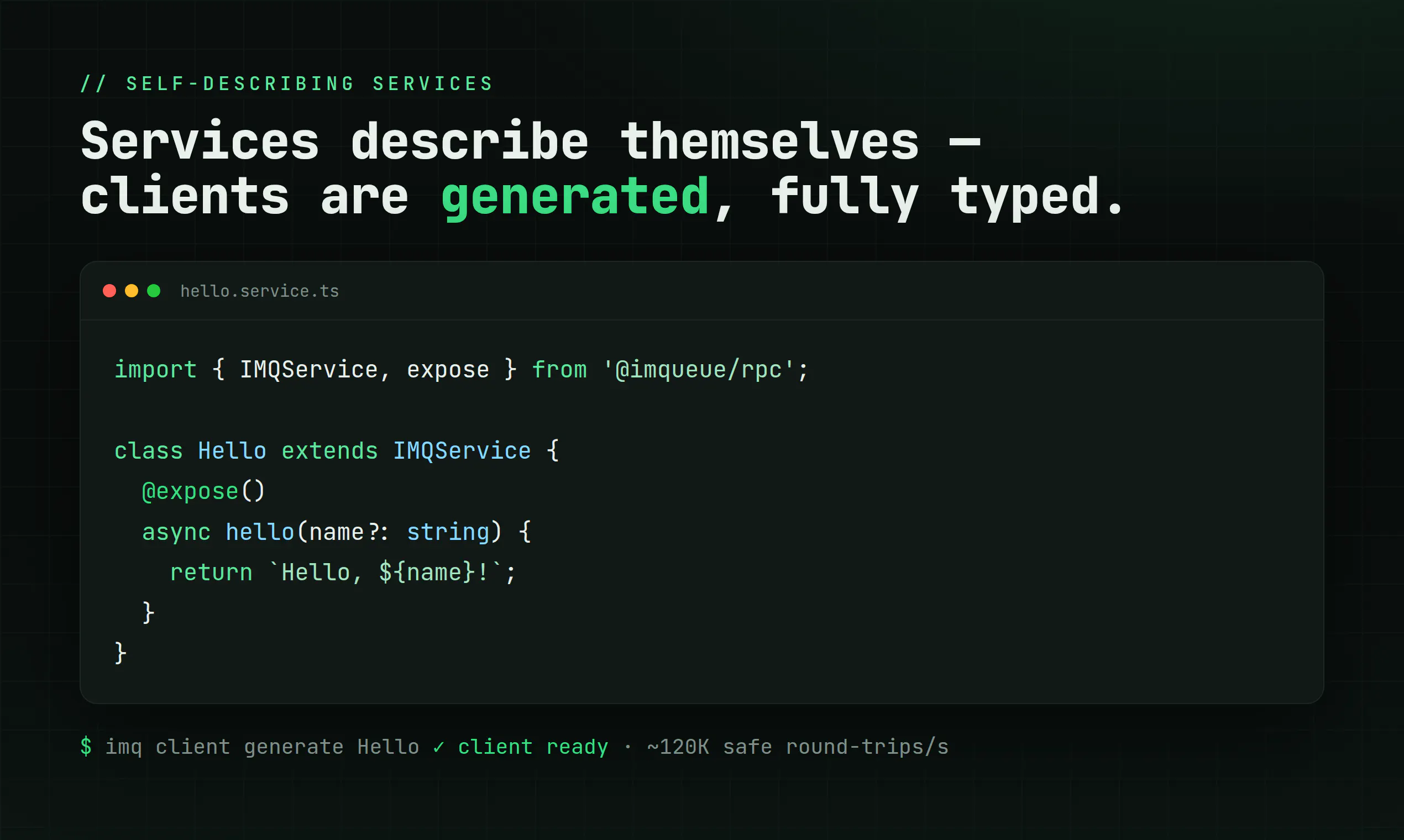 // SELF-DESCRIBING SERVICES

Services describe themselves —
clients are generated, fully typed.

hello.service.ts

import { IMQService, expose } from '@imqueue/rpc';

class Hello extends IMQService {
  @expose()
  async hello(name?: string) {
    return `Hello, ${name}!`;
  }
}

$ imq client generate Hello ✓ client ready · ~120K safe round-trips/s