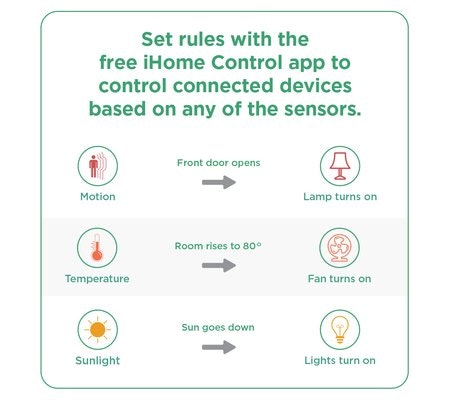 Set rules with the free iHome Control app to control connected devices based on any of the sensors.

Motion

Front door opens

Lamp turns on

Temperature

Room rises to 80°

Fan turns on

Sunlight

Sun goes down

Lights turn on