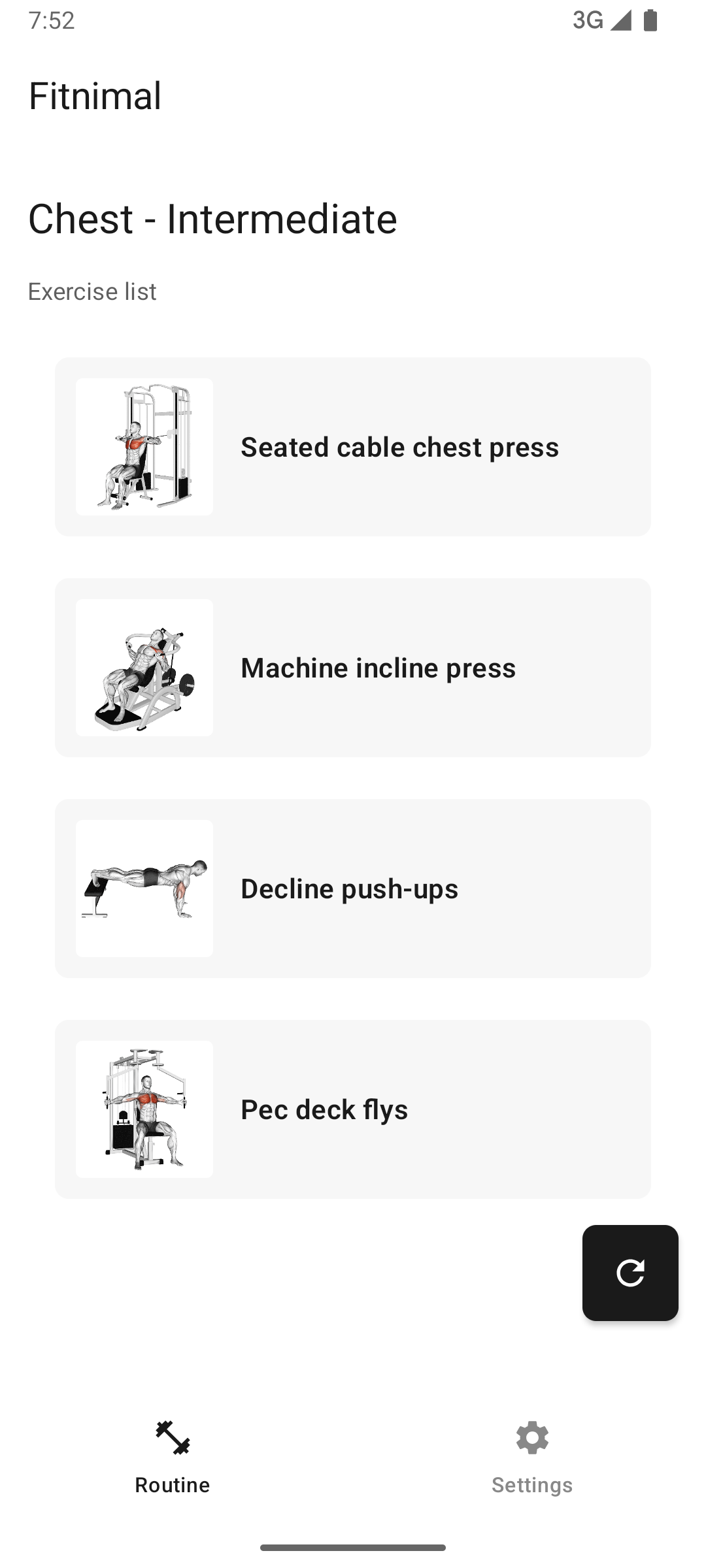 7:52 3G

Fitnimal

Chest - Intermediate

Exercise list

Seated cable chest press

Machine incline press

Decline push-ups

Pec deck flys

Routine Settings