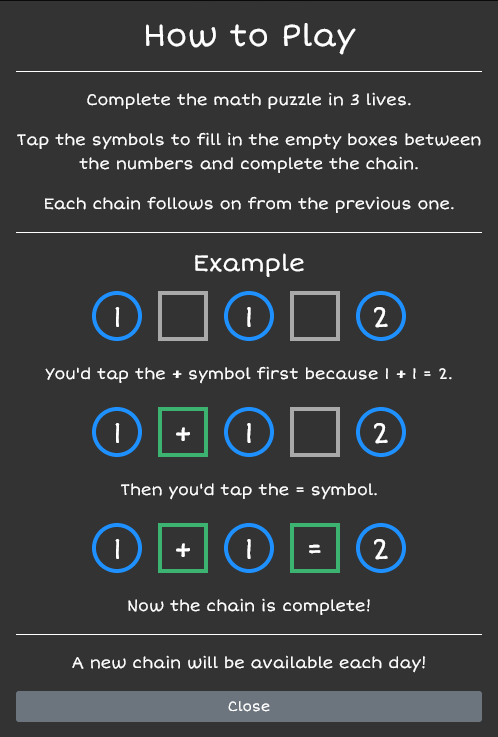 How to Play

Complete the math puzzle in 3 lives.

Tap the symbols to fill in the empty boxes between the numbers and complete the chain.

Each chain follows on from the previous one.

Example

1 1 2

You'd tap the + symbol first because 1 + 1 = 2.

1 + 1 2

Then you'd tap the = symbol.

1 + 1 = 2

Now the chain is complete!

A new chain will be available each day!

Close