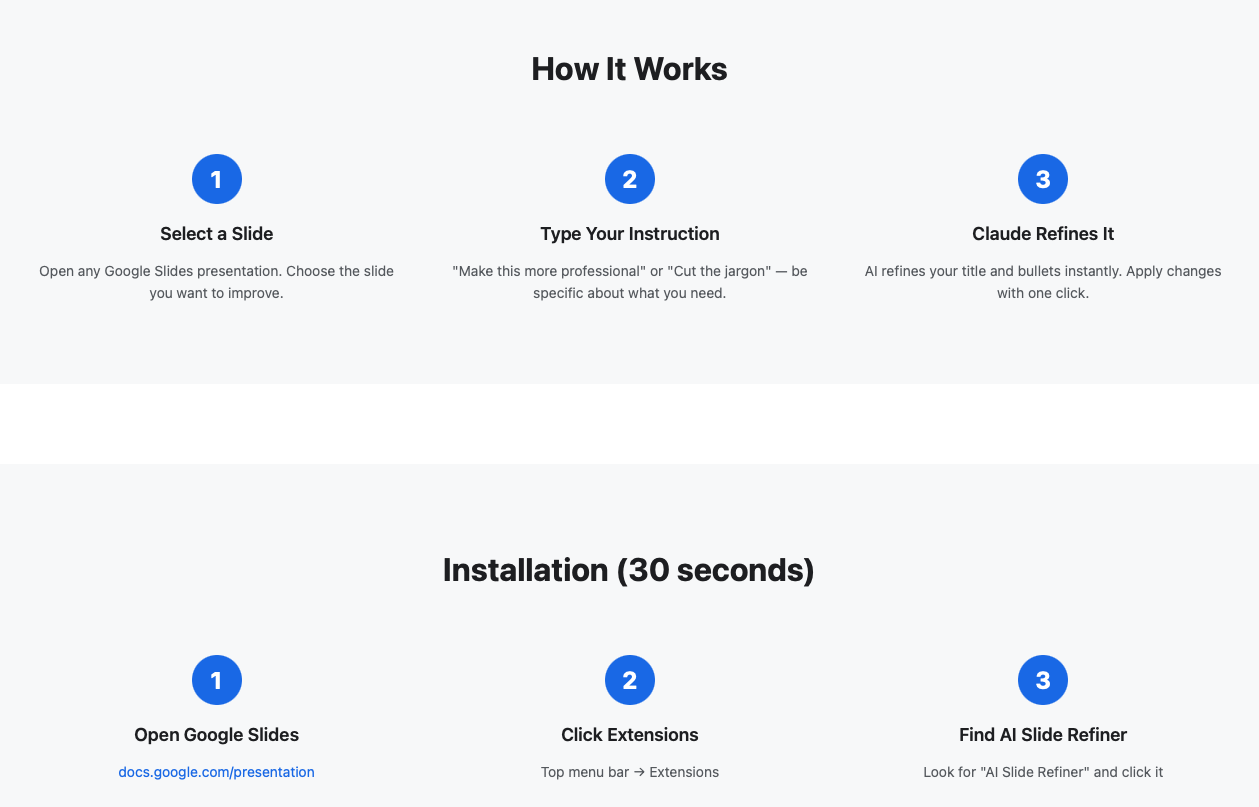 How It Works

1

Select a Slide

Open any Google Slides presentation. Choose the slide you want to improve.

2

Type Your Instruction

"Make this more professional" or "Cut the jargon" — be specific about what you need.

3

Claude Refines It

AI refines your title and bullets instantly. Apply changes with one click.

Installation (30 seconds)

1

Open Google Slides

docs.google.com/presentation

2

Click Extensions

Top menu bar → Extensions

3

Find AI Slide Refiner

Look for "AI Slide Refiner" and click it