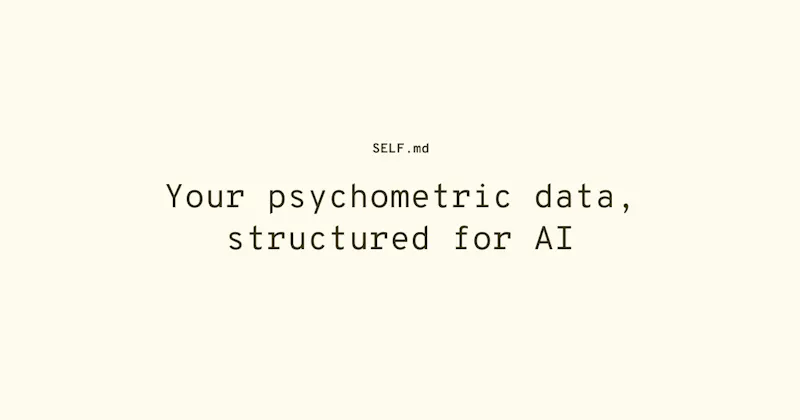 SELF.md

Your psychometric data, structured for AI