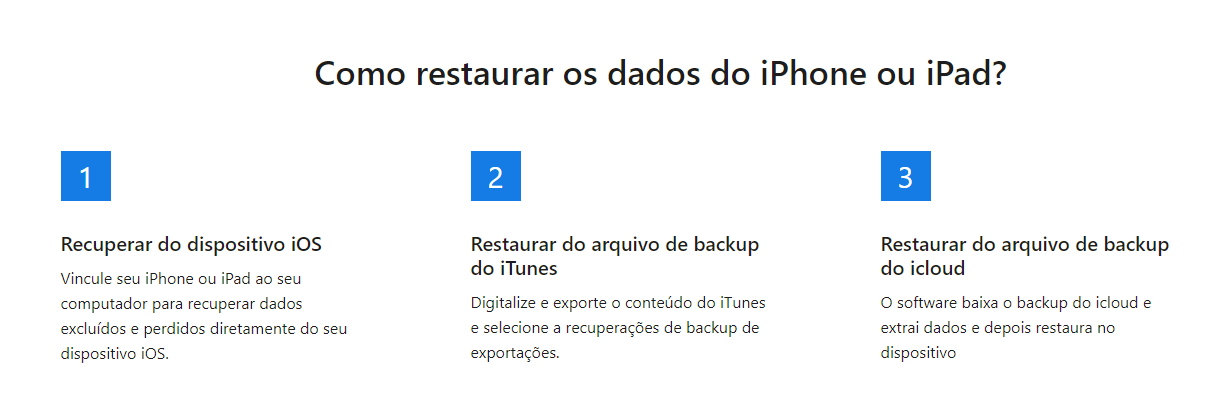 Como restaurar os dados do iPhone ou iPad?

1

Recuperar do dispositivo iOS

Vincule seu iPhone ou iPad ao seu computador para recuperar dados excluídos e perdidos diretamente do seu dispositivo iOS.

2

Restaurar do arquivo de backup do iTunes

Digitalize e exporte o conteúdo do iTunes e selecione a recuperações de backup de exportações.

3

Restaurar do arquivo de backup do icloud

O software baixa o backup do icloud e extrai dados e depois restaura no dispositivo