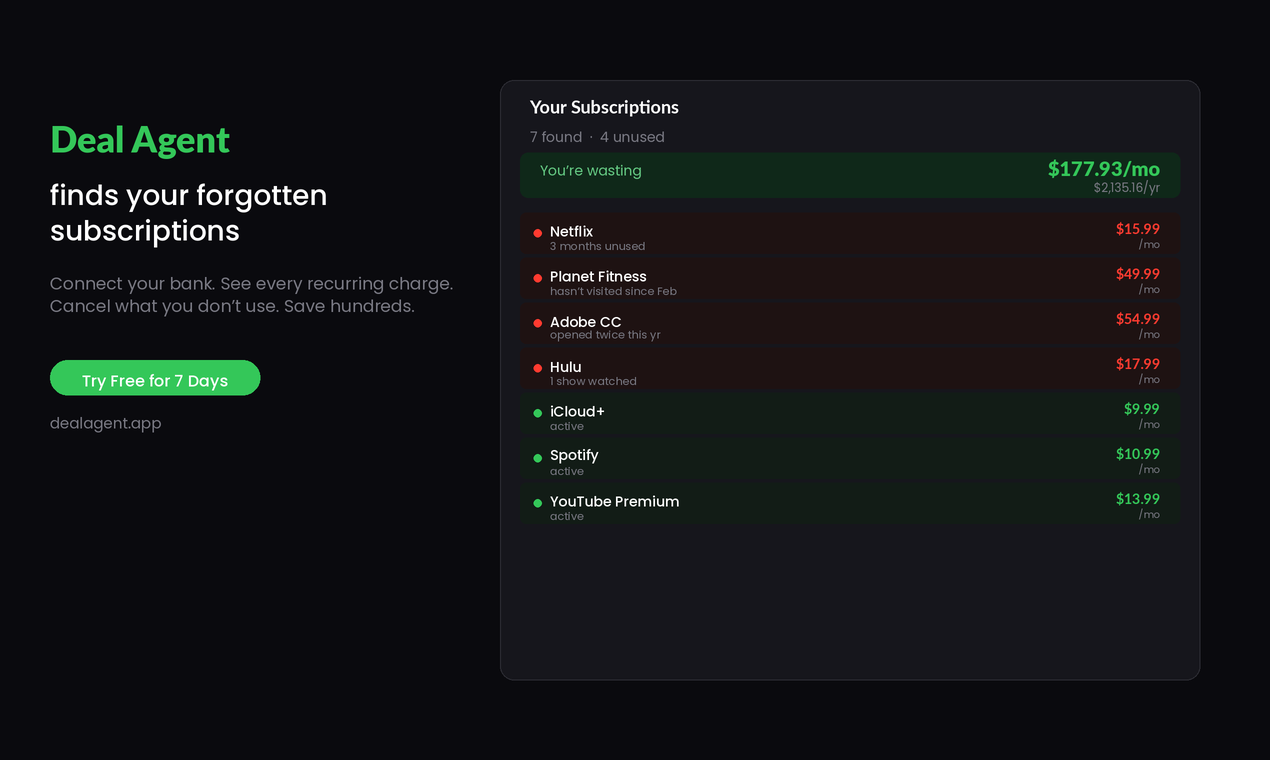 Deal Agent

finds your forgotten subscriptions

Connect your bank. See every recurring charge. Cancel what you don't use. Save hundreds.

Try Free for 7 Days

dealagent.app

Your Subscriptions

7 found · 4 unused

You're wasting
$177.93/mo
$2,135.16/yr

• Netflix
3 months unused
$15.99
/mo

• Planet Fitness
hasn't visited since Feb
$49.99
/mo

• Adobe CC
opened twice this yr
$54.99
/mo

• Hulu
1 show watched
$17.99
/mo

• iCloud+
active
$9.99
/mo

• Spotify
active
$10.99
/mo

• YouTube Premium
active
$13.99
/mo