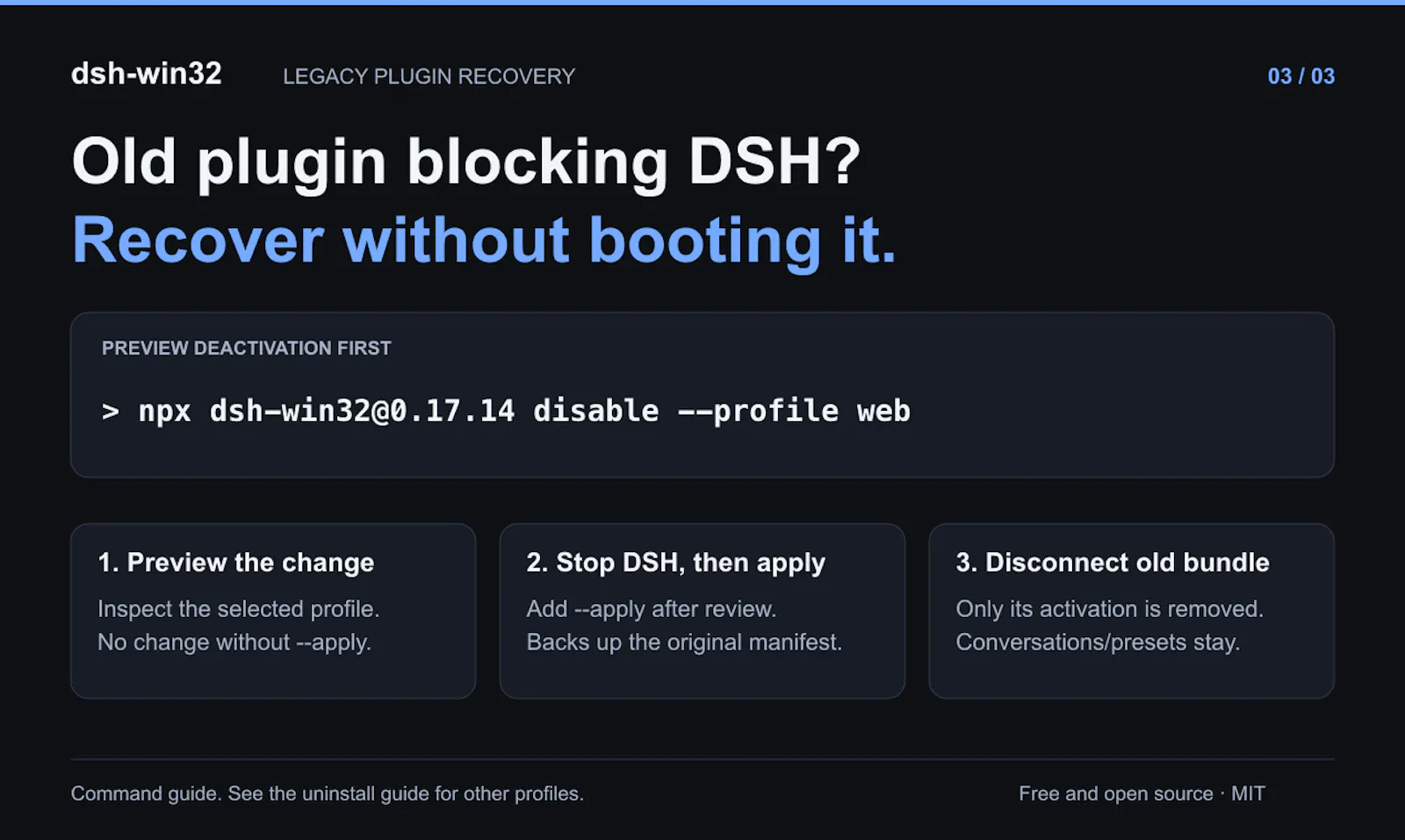 dsh-win32 LEGACY PLUGIN RECOVERY 03 / 03

Old plugin blocking DSH?
Recover without booting it.

PREVIEW DEACTIVATION FIRST

> npx dsh-win32@0.17.14 disable --profile web

1. Preview the change
Inspect the selected profile.
No change without --apply.

2. Stop DSH, then apply
Add --apply after review.
Backs up the original manifest.

3. Disconnect old bundle
Only its activation is removed.
Conversations/presets stay.

Command guide. See the uninstall guide for other profiles.

Free and open source · MIT