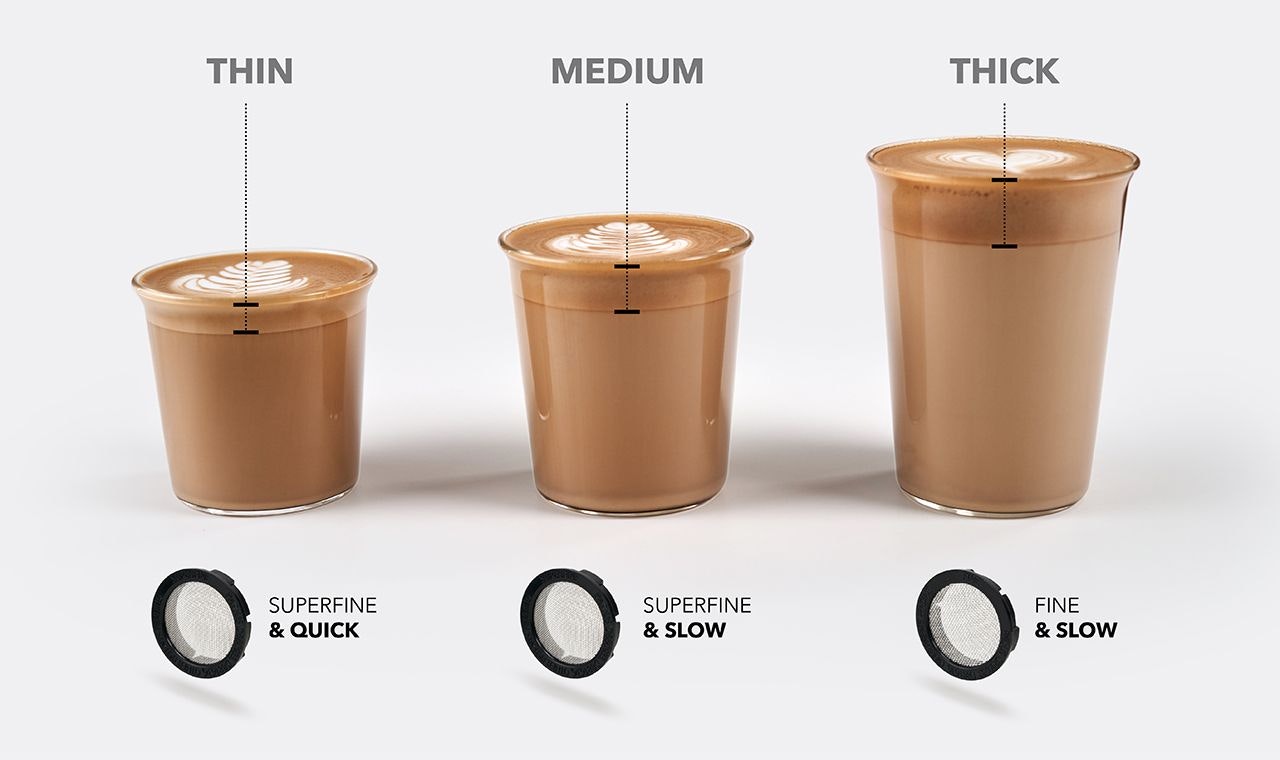 THIN

MEDIUM

THICK

SUPERFINE
& QUICK

SUPERFINE
& SLOW

FINE
& SLOW