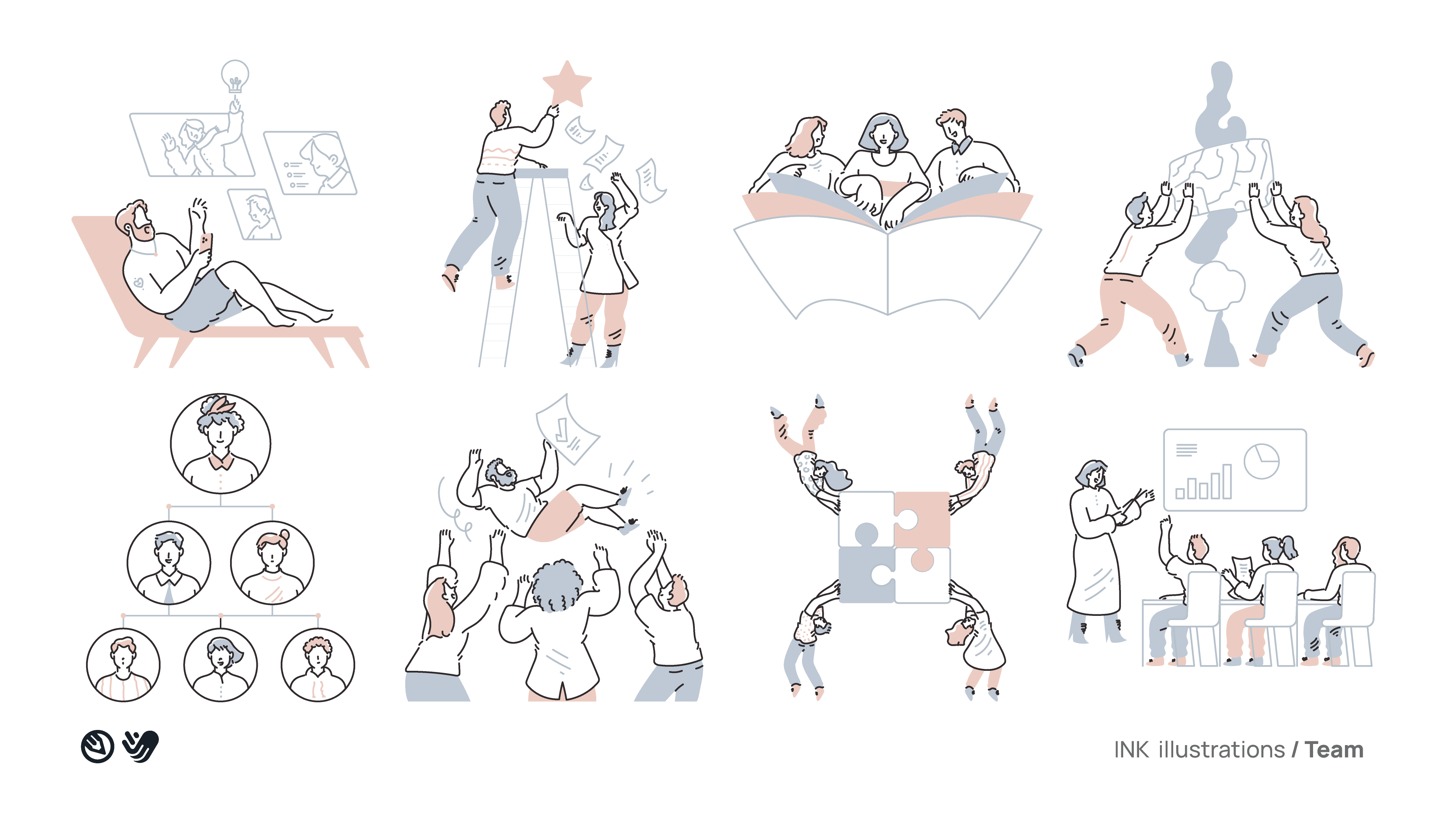 INK illustrations / Team