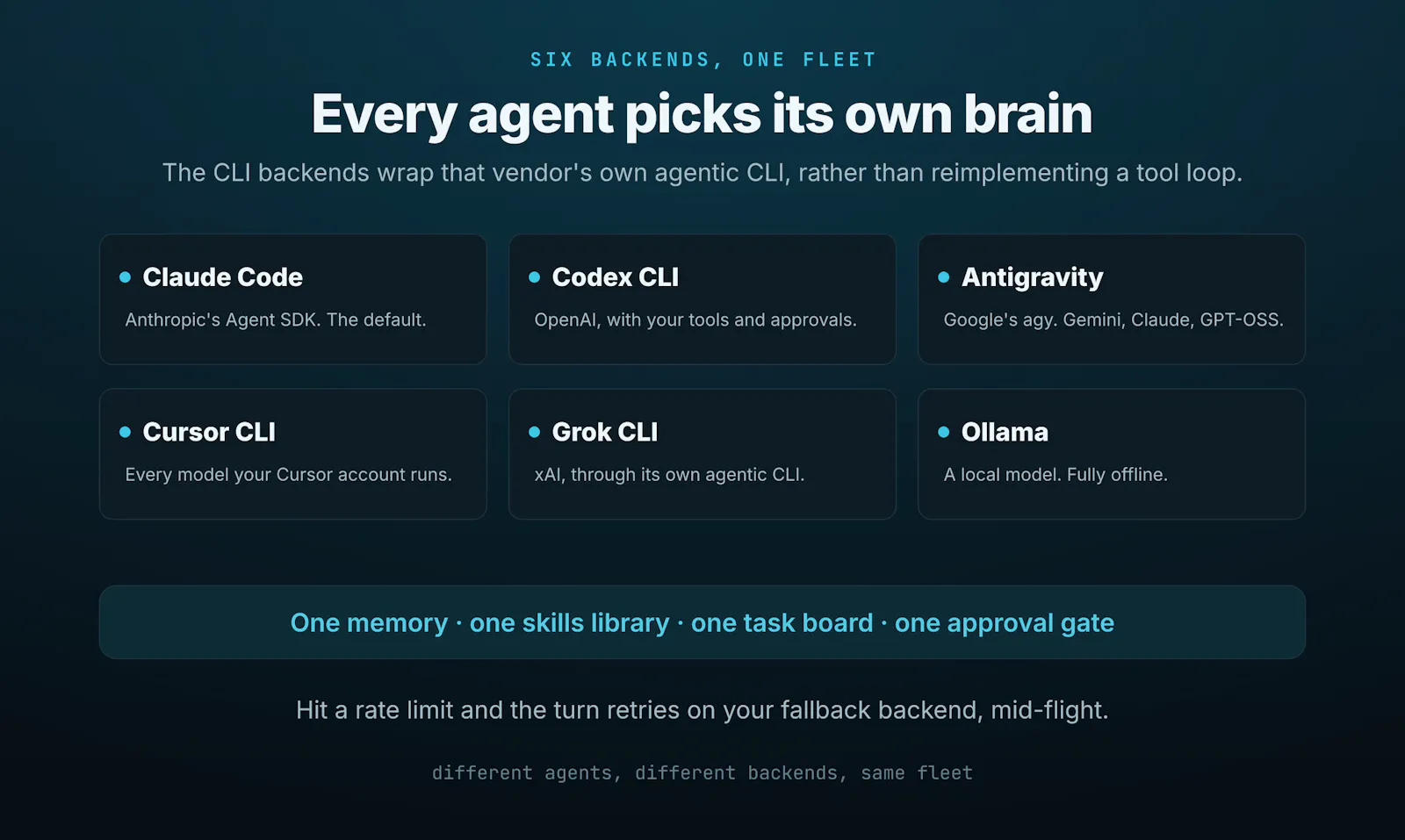 SIX BACKENDS, ONE FLEET

Every agent picks its own brain

The CLI backends wrap that vendor's own agentic CLI, rather than reimplementing a tool loop.

• Claude Code

Anthropic's Agent SDK. The default.

• Codex CLI

OpenAI, with your tools and approvals.

• Antigravity

Google's agy. Gemini, Claude, GPT-OSS.

• Cursor CLI

Every model your Cursor account runs.

• Grok CLI

xAI, through its own agentic CLI.

• Ollama

A local model. Fully offline.

One memory · one skills library · one task board · one approval gate

Hit a rate limit and the turn retries on your fallback backend, mid-flight.

different agents, different backends, same fleet