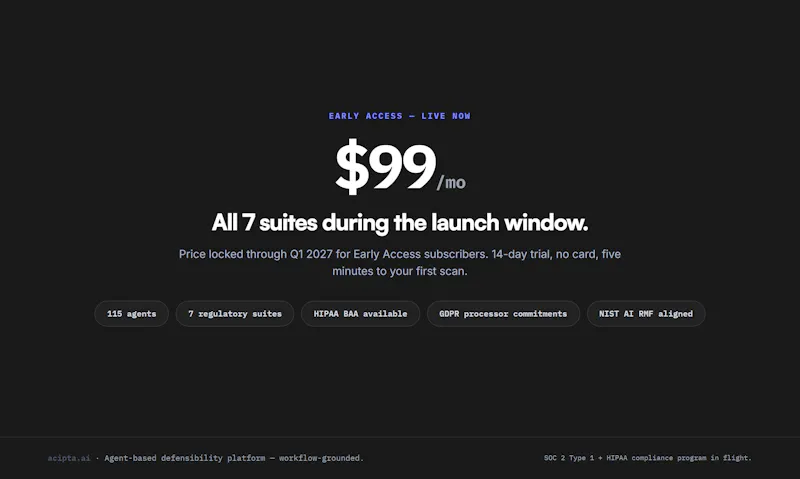 EARLY ACCESS — LIVE NOW

$99/mo

All 7 suites during the launch window.

Price locked through Q1 2027 for Early Access subscribers. 14-day trial, no card, five minutes to your first scan.

115 agents

7 regulatory suites

HIPAA BAA available

GDPR processor commitments

NIST AI RMF aligned

acipta.ai · Agent-based defensibility platform — workflow-grounded.

SOC 2 Type 1 + HIPAA compliance program in flight.