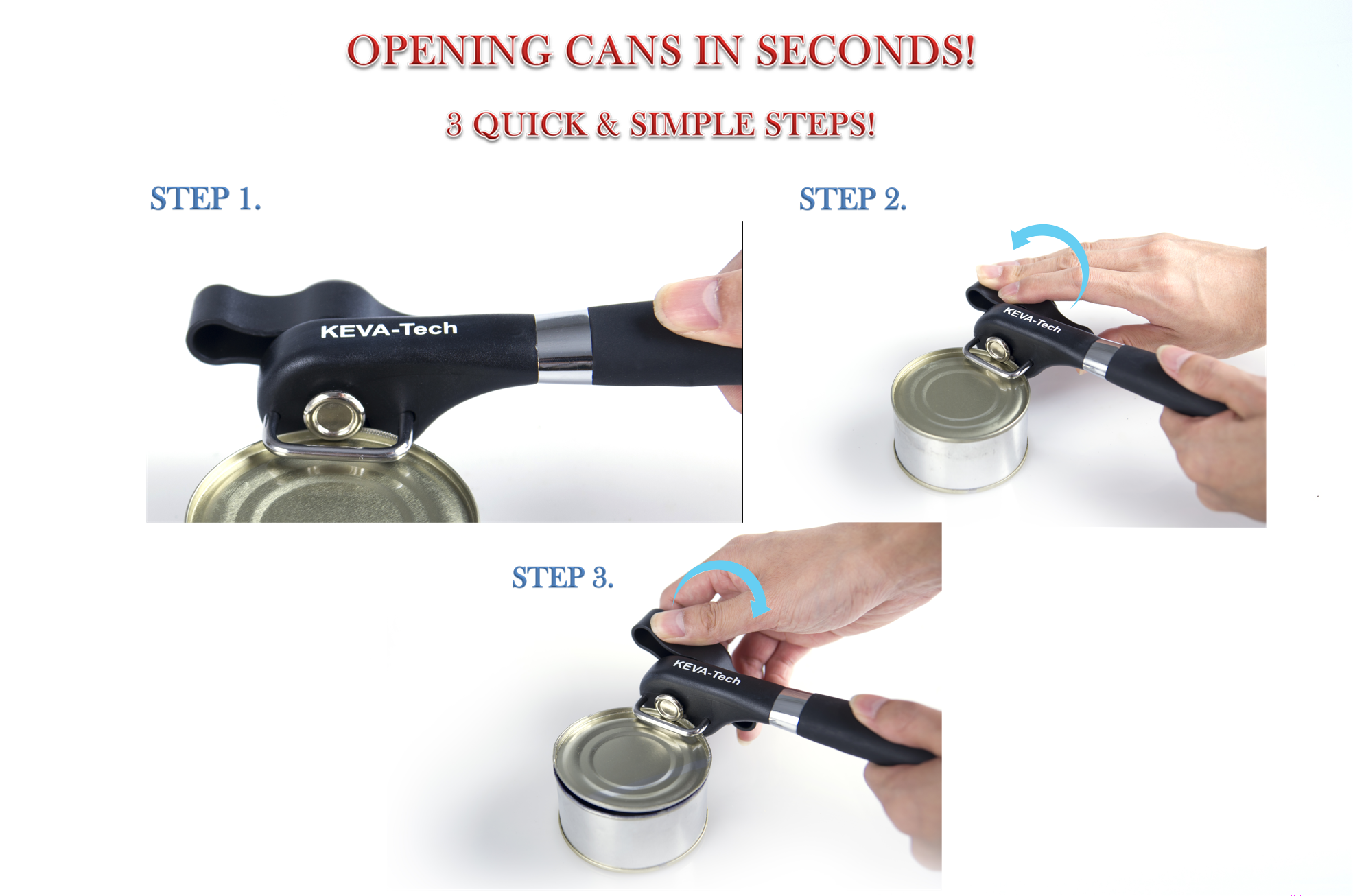 OPENING CANS IN SECONDS!

3 QUICK & SIMPLE STEPS!

STEP 1.

KEVA-Tech

STEP 2.

KEVA-Tech

STEP 3.

KEVA-Tech