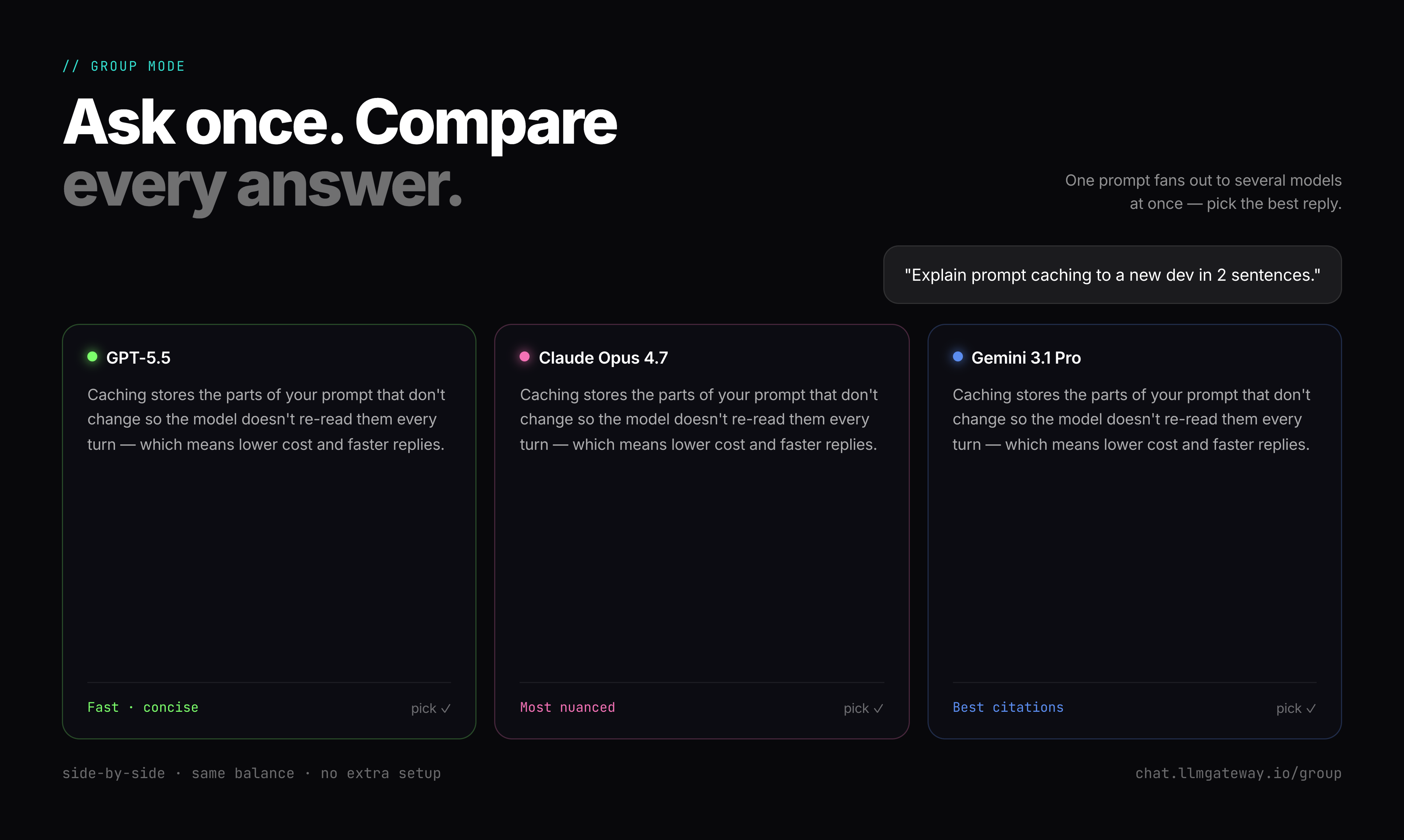 // GROUP MODE

Ask once. Compare every answer.

One prompt fans out to several models at once — pick the best reply.

"Explain prompt caching to a new dev in 2 sentences."

GPT-5.5

Caching stores the parts of your prompt that don't change so the model doesn't re-read them every turn — which means lower cost and faster replies.

Fast · concise

pick ✓

Claude Opus 4.7

Caching stores the parts of your prompt that don't change so the model doesn't re-read them every turn — which means lower cost and faster replies.

Most nuanced

pick ✓

Gemini 3.1 Pro

Caching stores the parts of your prompt that don't change so the model doesn't re-read them every turn — which means lower cost and faster replies.

Best citations

pick ✓

side-by-side · same balance · no extra setup

chat.llmgateway.io/group