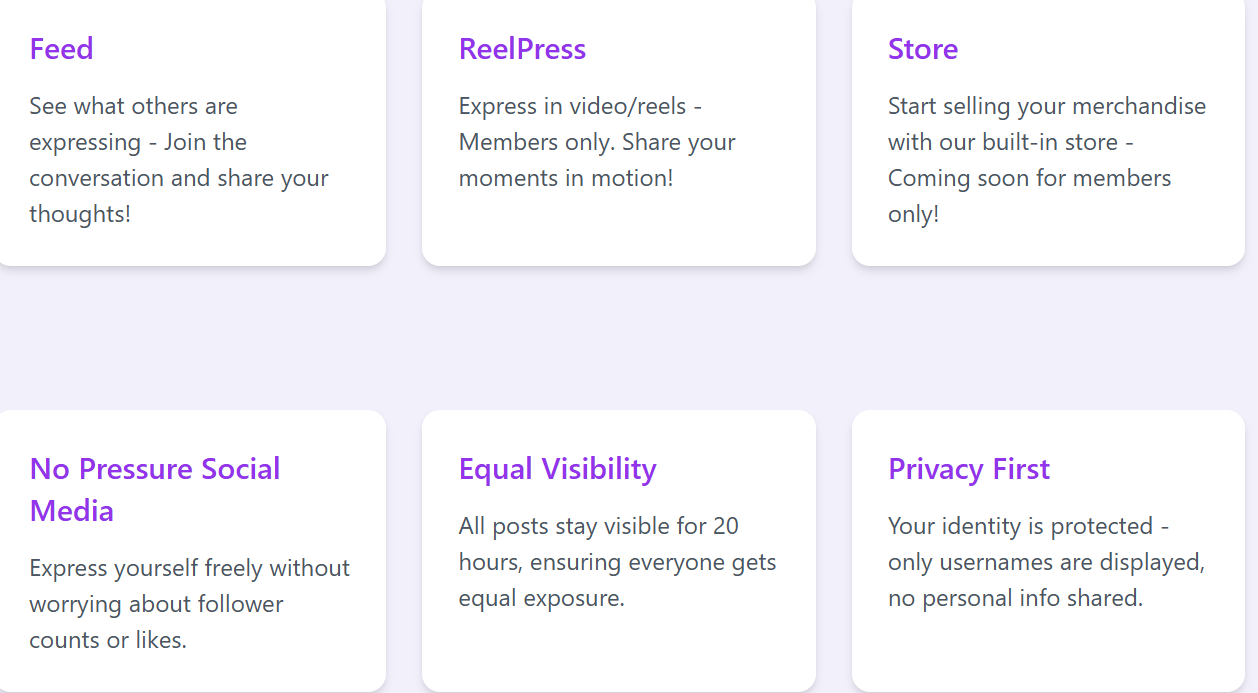 Feed

See what others are expressing - Join the conversation and share your thoughts!

ReelPress

Express in video/reels - Members only. Share your moments in motion!

Store

Start selling your merchandise with our built-in store - Coming soon for members only!

No Pressure Social Media

Express yourself freely without worrying about follower counts or likes.

Equal Visibility

All posts stay visible for 20 hours, ensuring everyone gets equal exposure.

Privacy First

Your identity is protected - only usernames are displayed, no personal info shared.